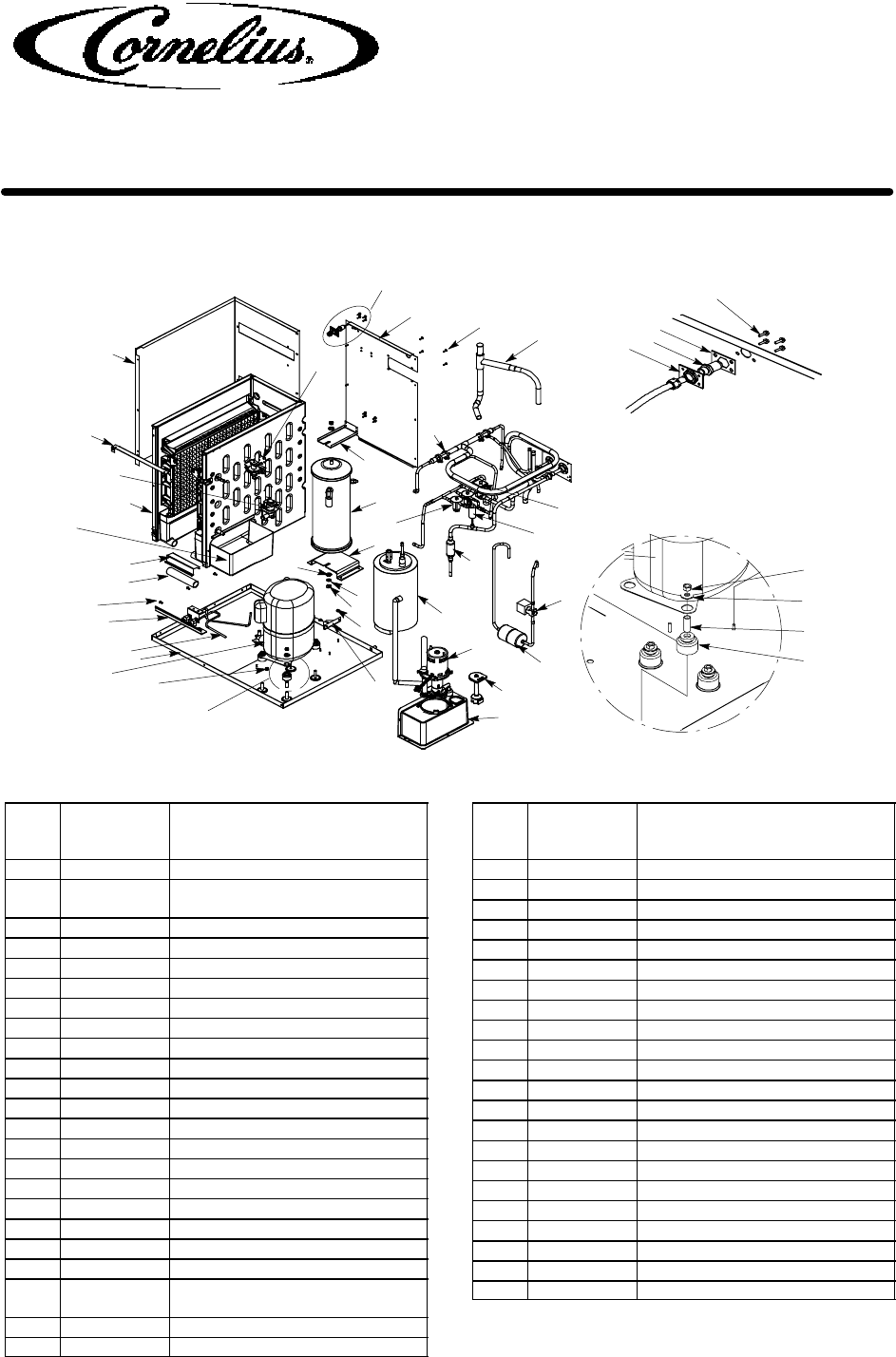 Cornelius®