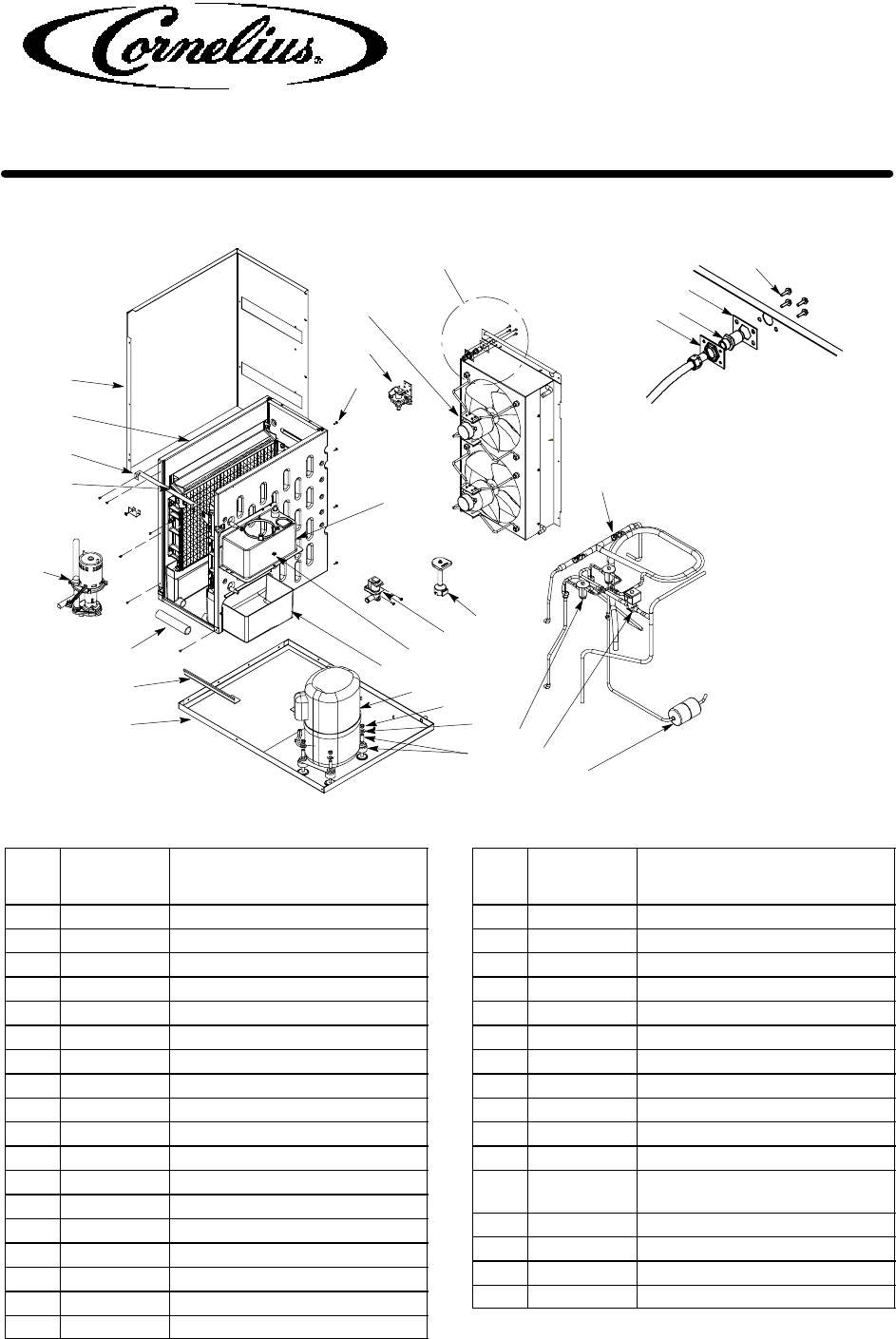 Cornelius