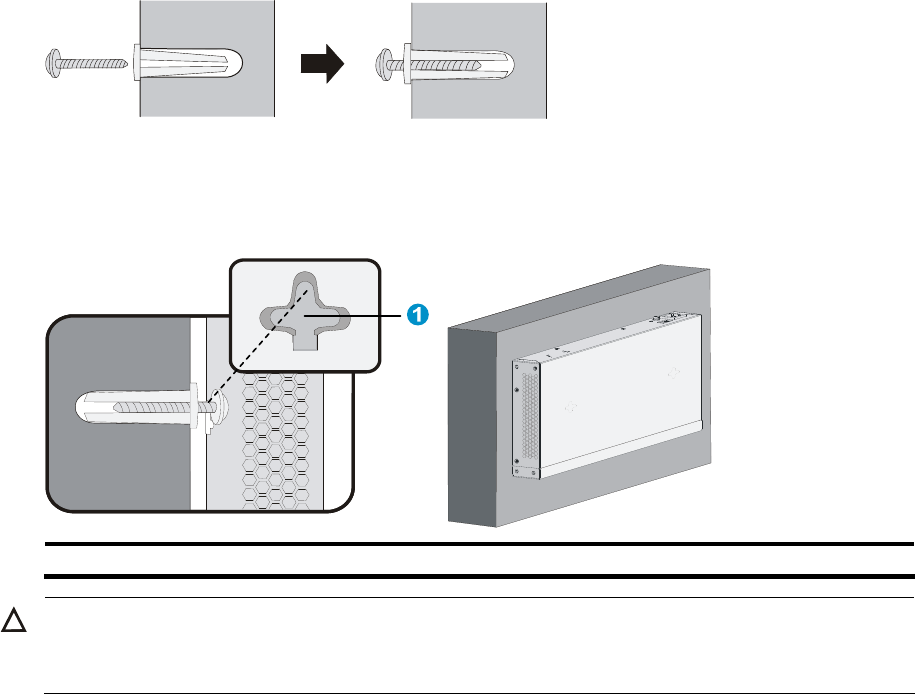 1