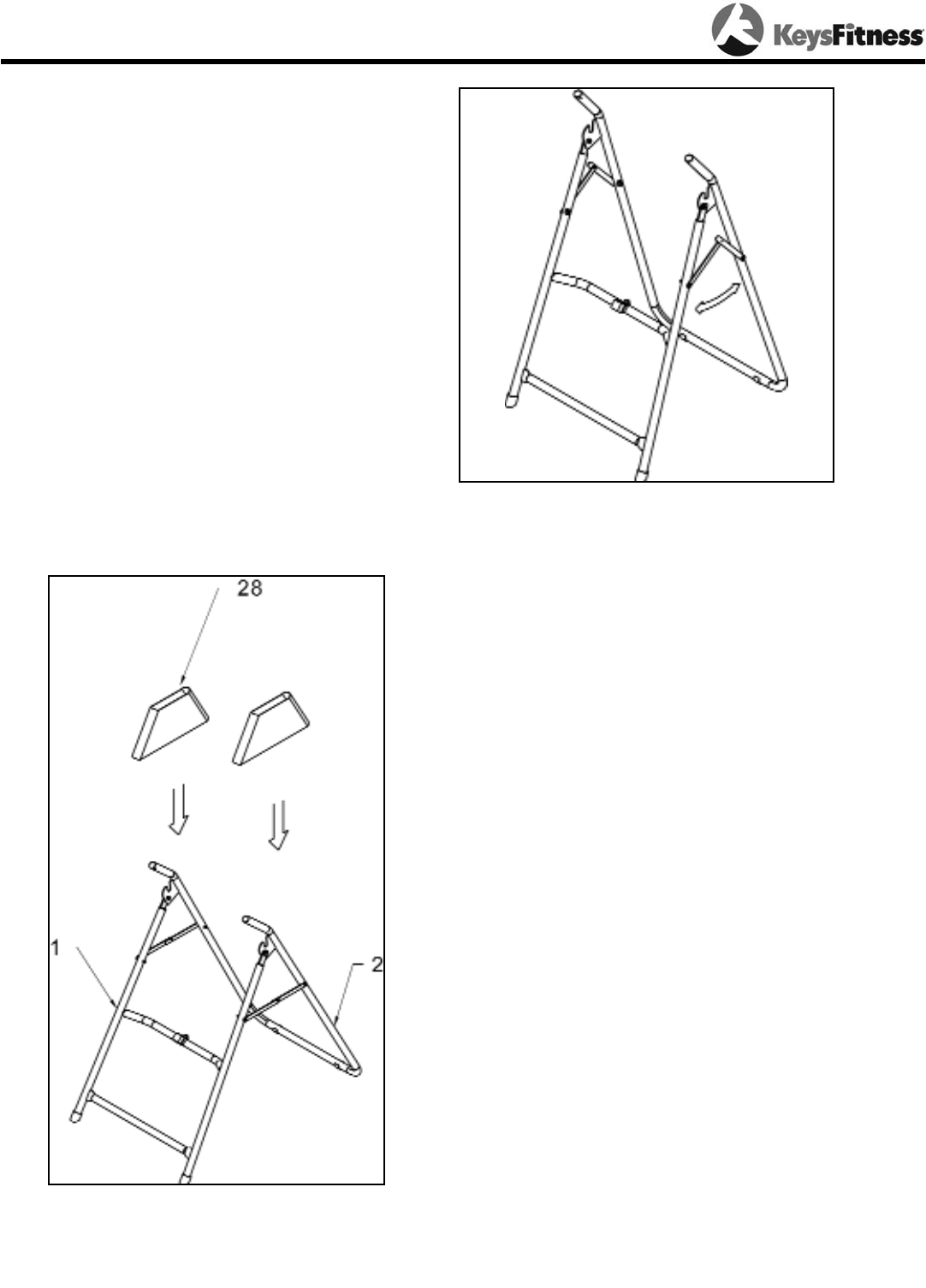 KeysFitness

28

1

2