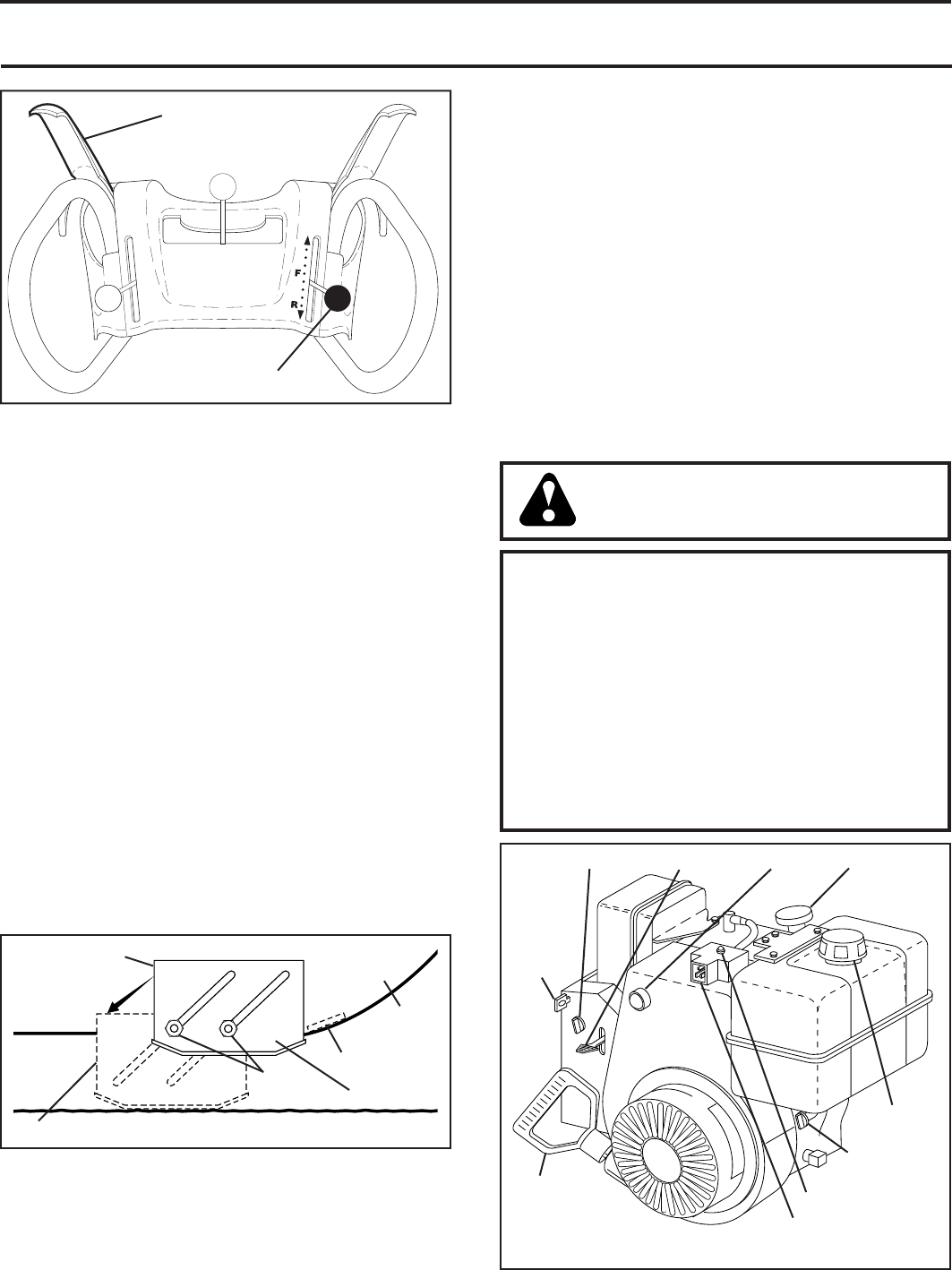 F
R