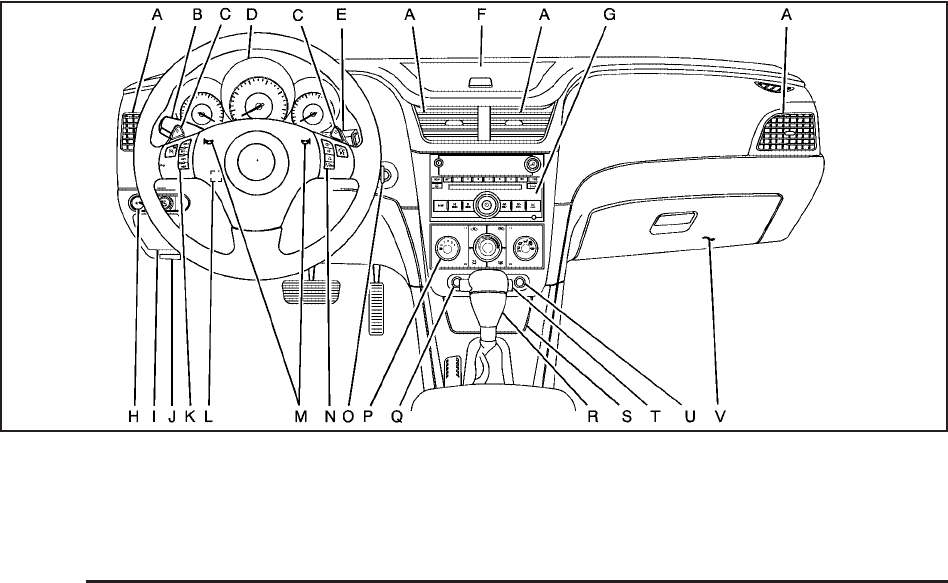 A B C D C E A F A G A

H I J K L M N O P Q R S T U V