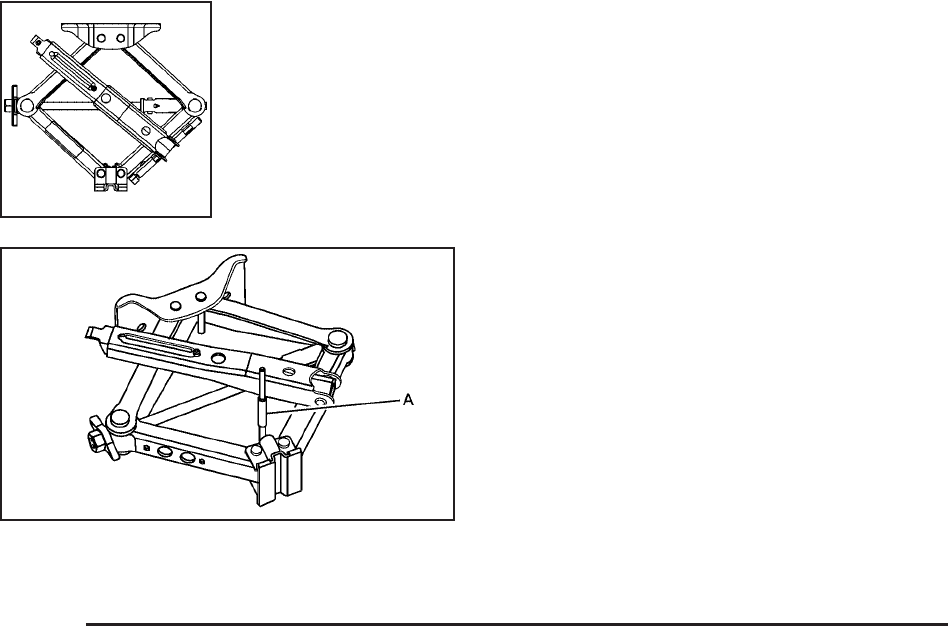 A