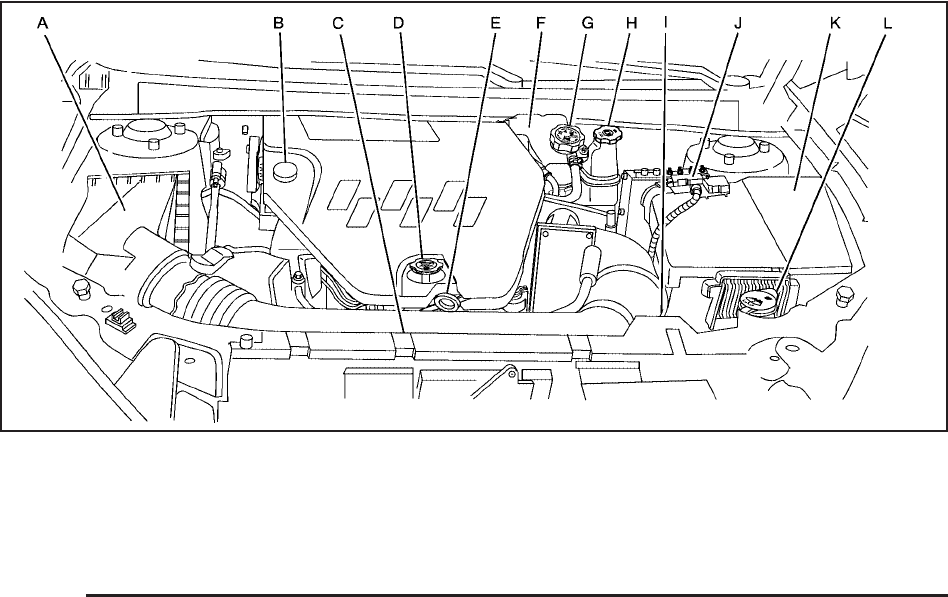 A B C D E F G H I J K L