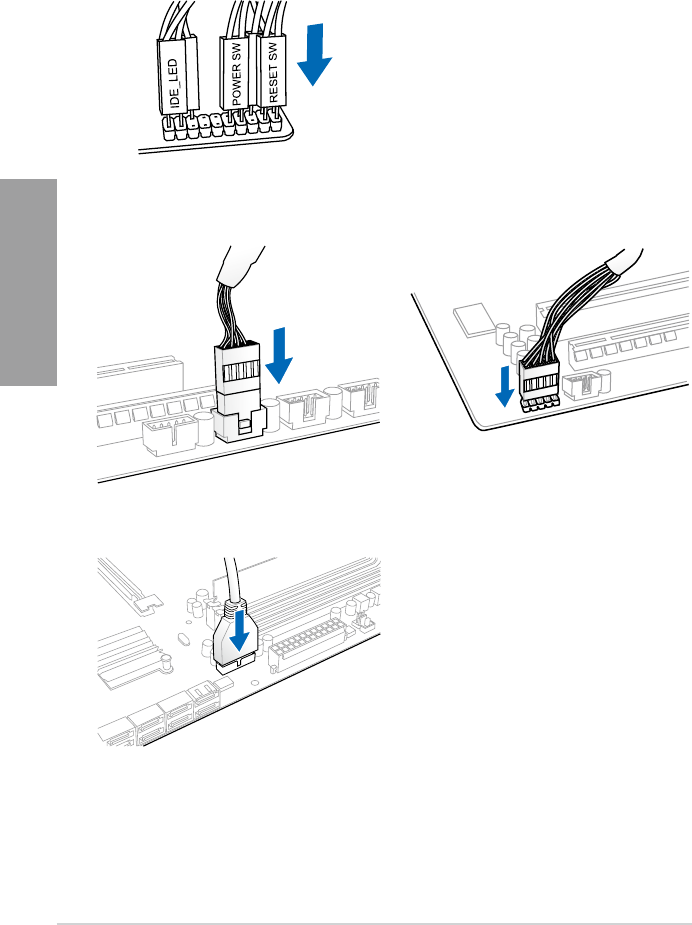 IDE_LED
POWER SW
RESET SW