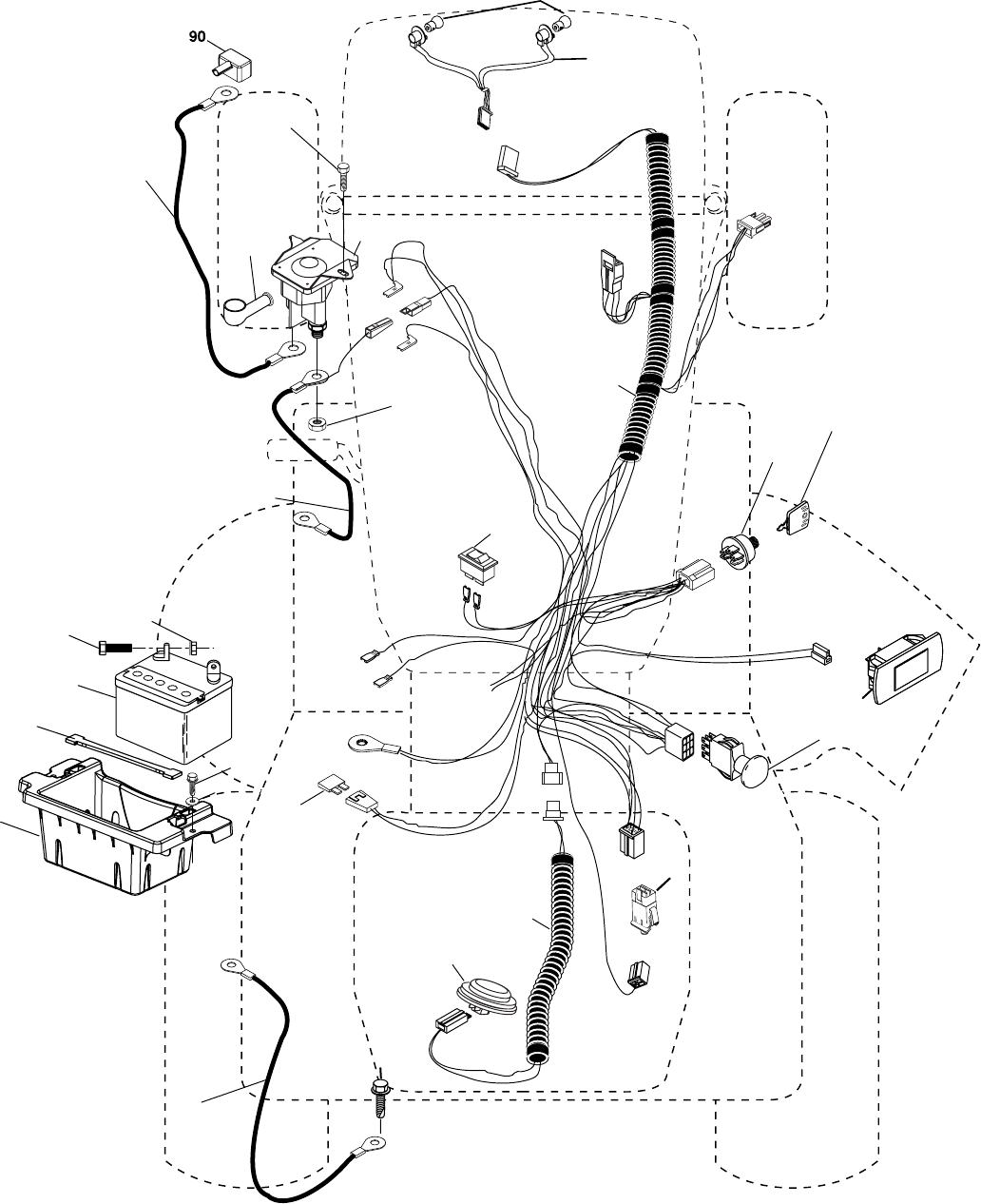 90