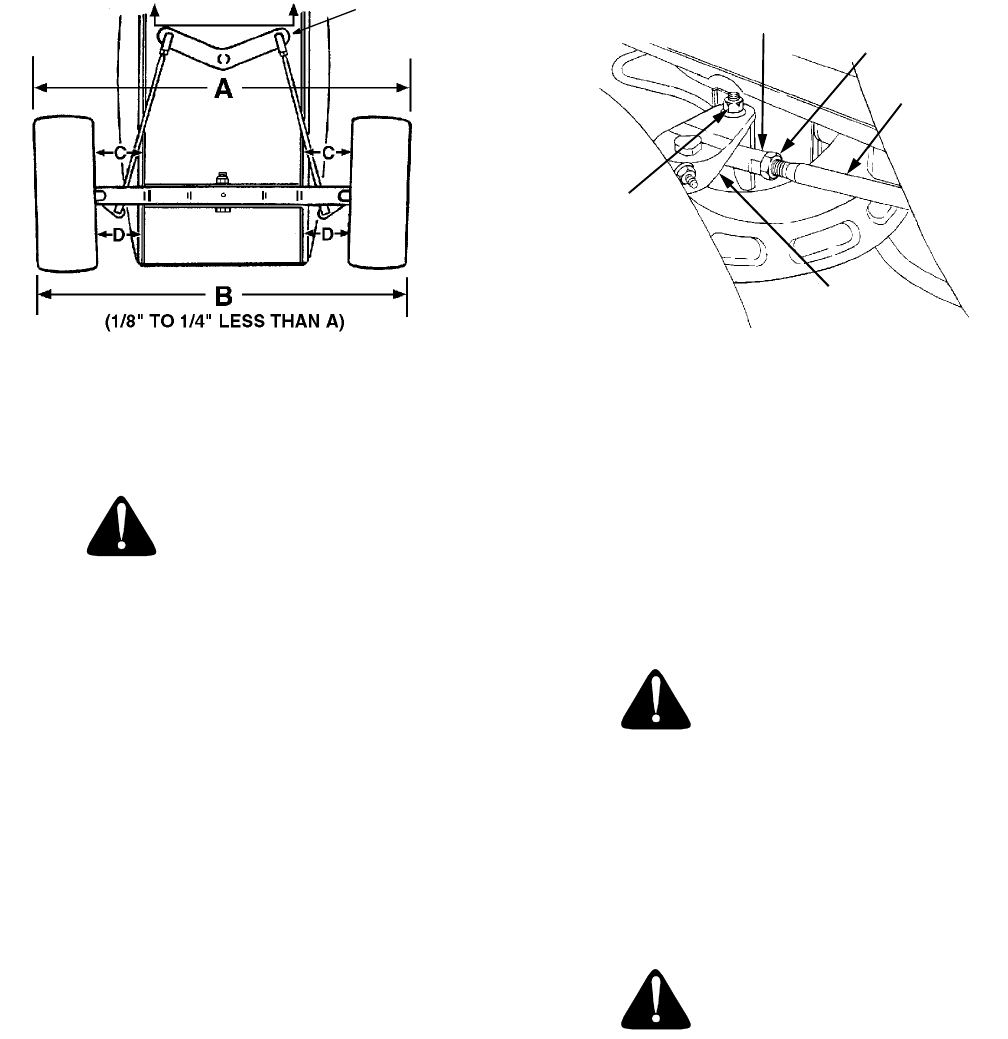 A

C

C

D

D

B

(1/8" TO 1/4" LESS THAN A)