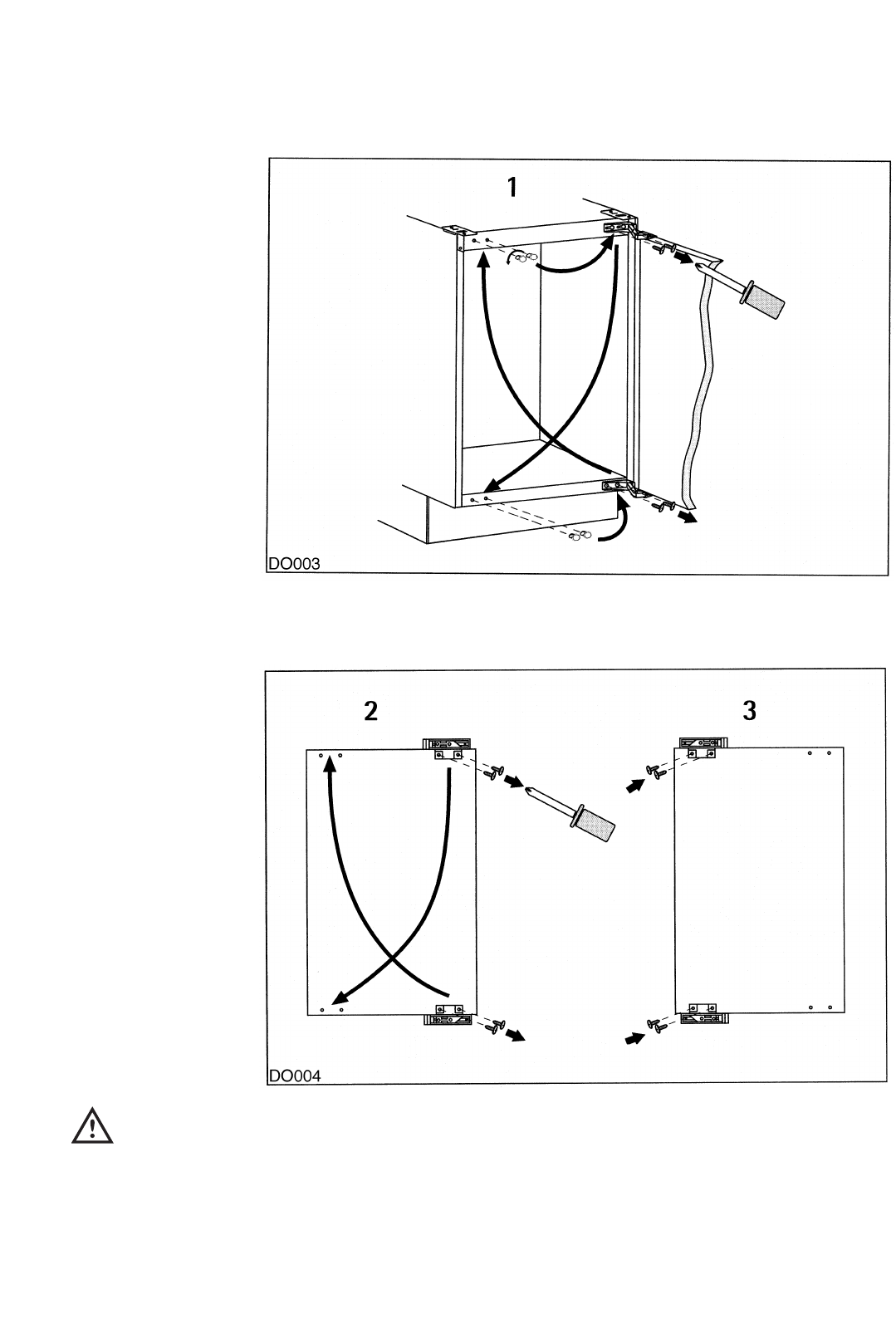 1

DO003

2

3

DO004