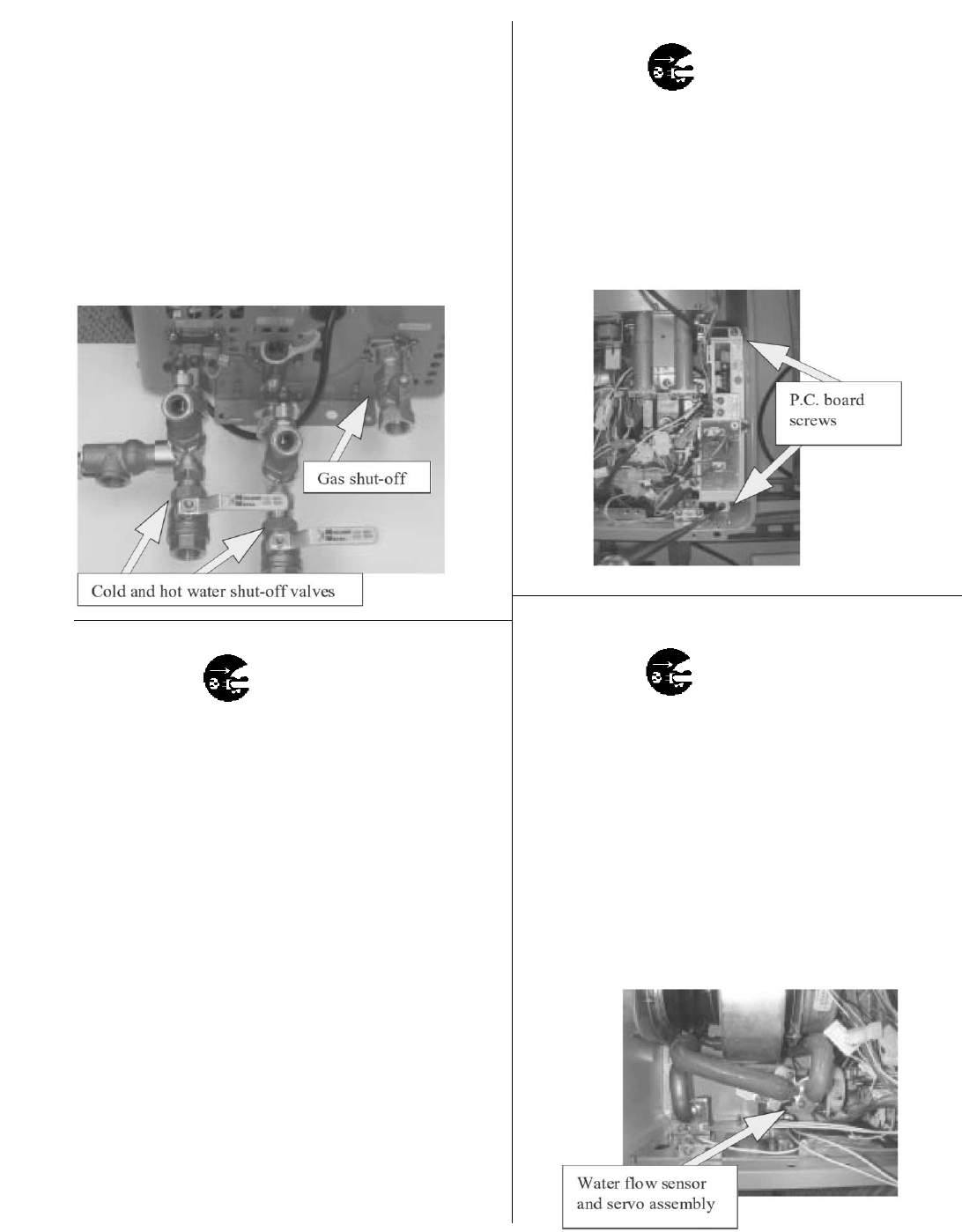 Gas shut-off

Cold and hot water shut-off valves

P.C. board screws

Water flow sensor and servo assembly