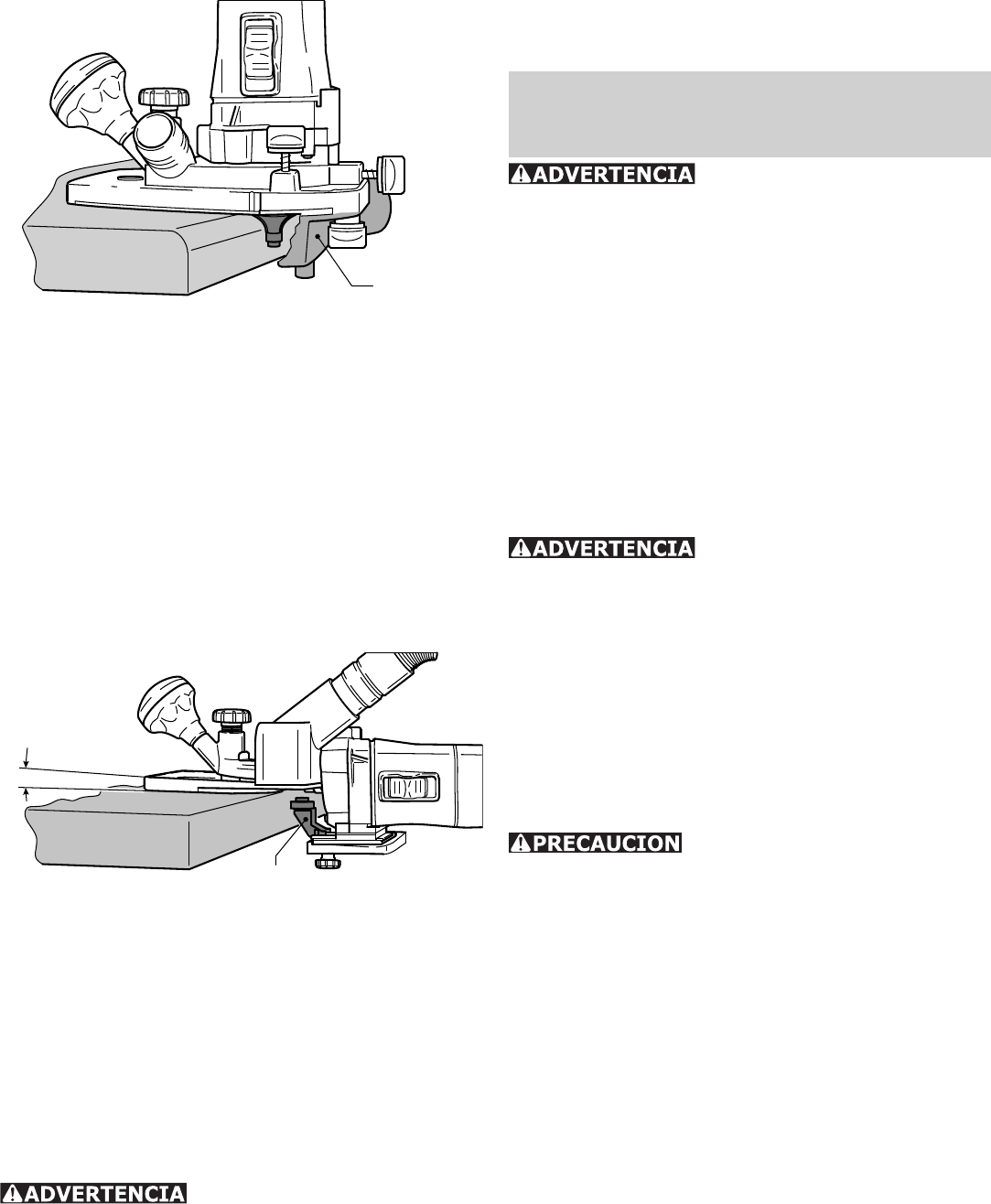 ADVERTENCIA

ADVERTENCIA

PRECAUCION

ADVERTENCIA