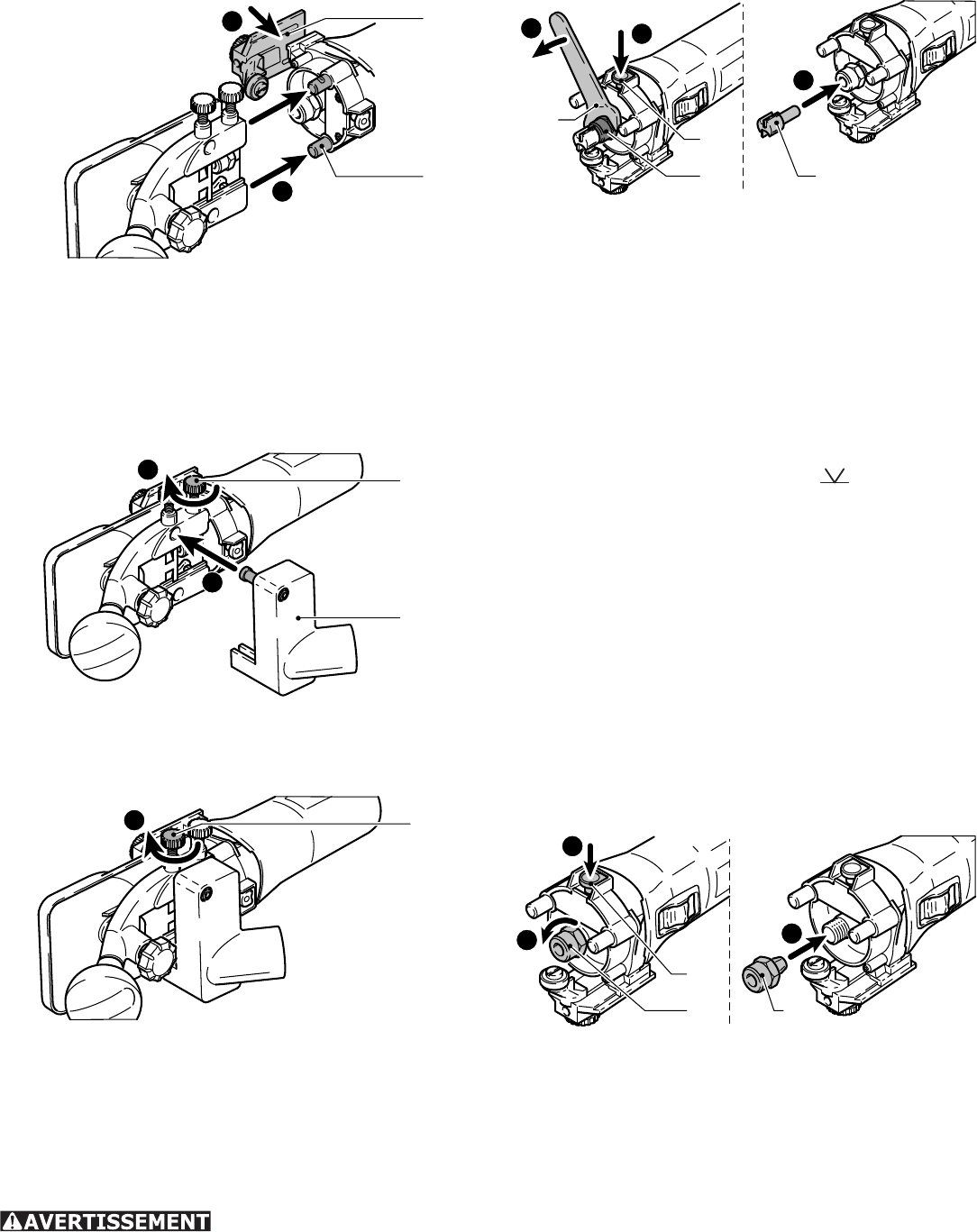 AVERTISSEMENT