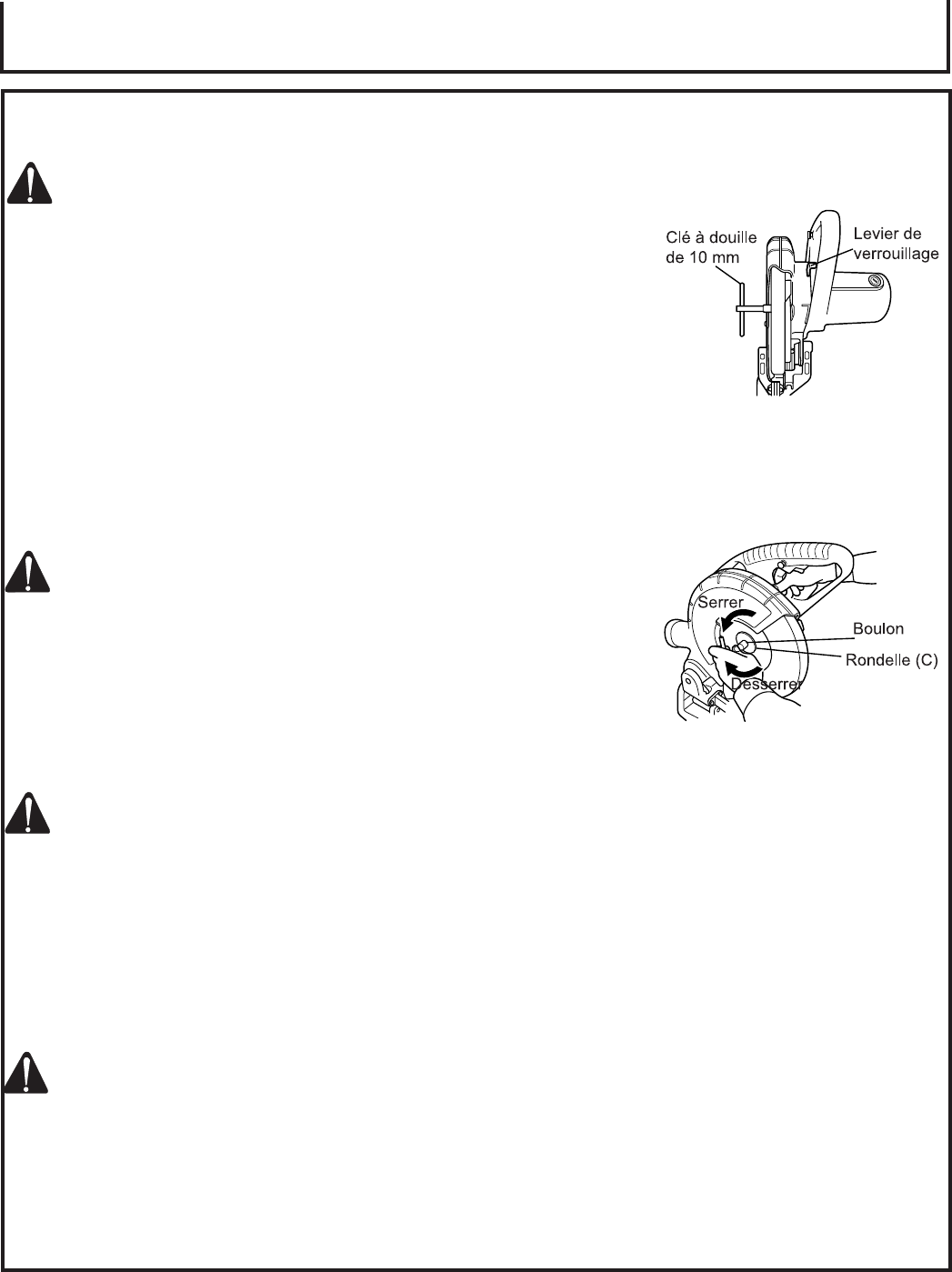 Clé à douille de 10 mm

Levier de verrouillage

Serrer

Boulon

Rondelle (C)

Desserrer