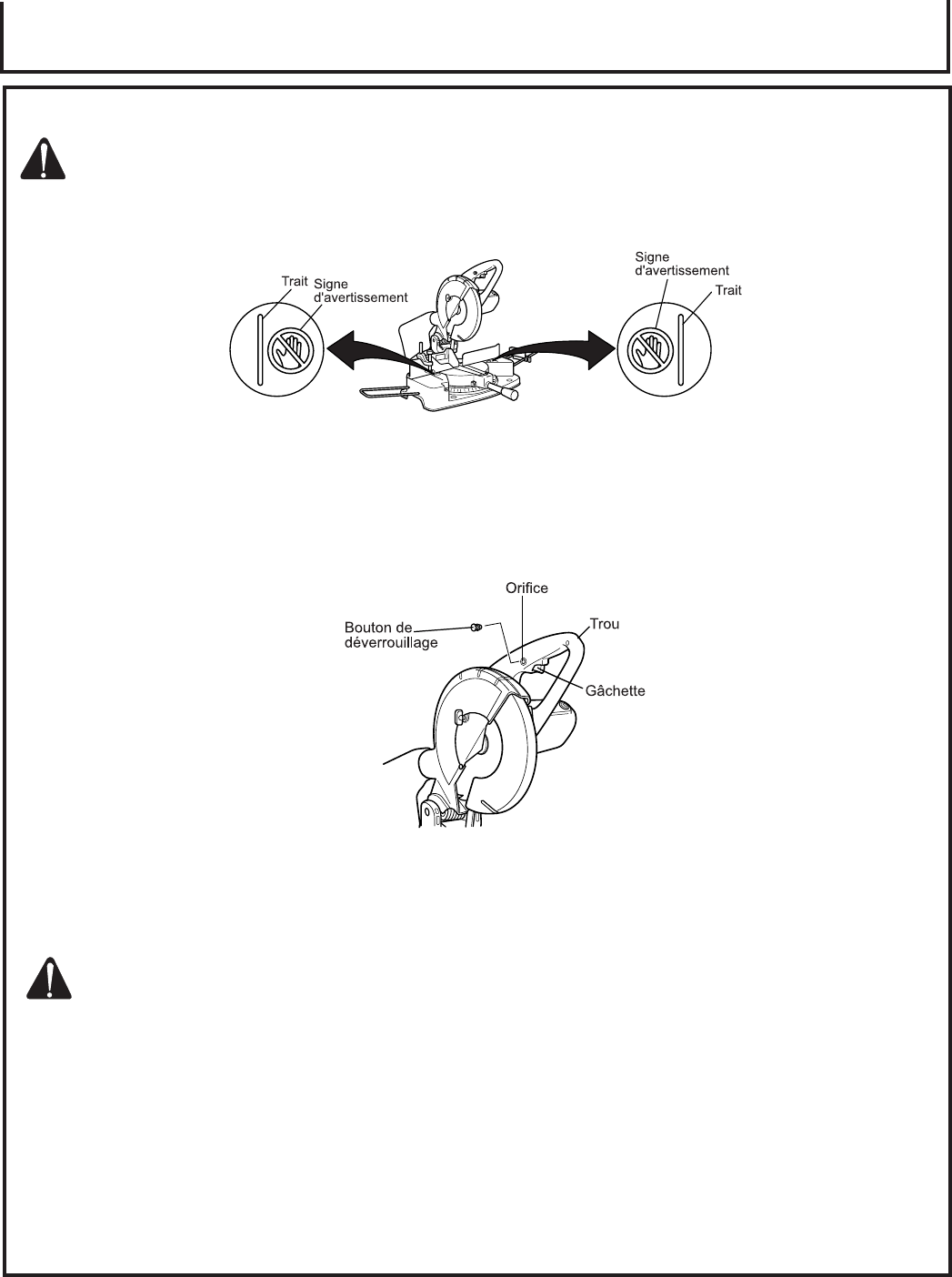 Trait
Signe d'avertissement

Signe d'avertissement
Trait

Orifice
Bouton de déverrouillage
Trou
Gâchette