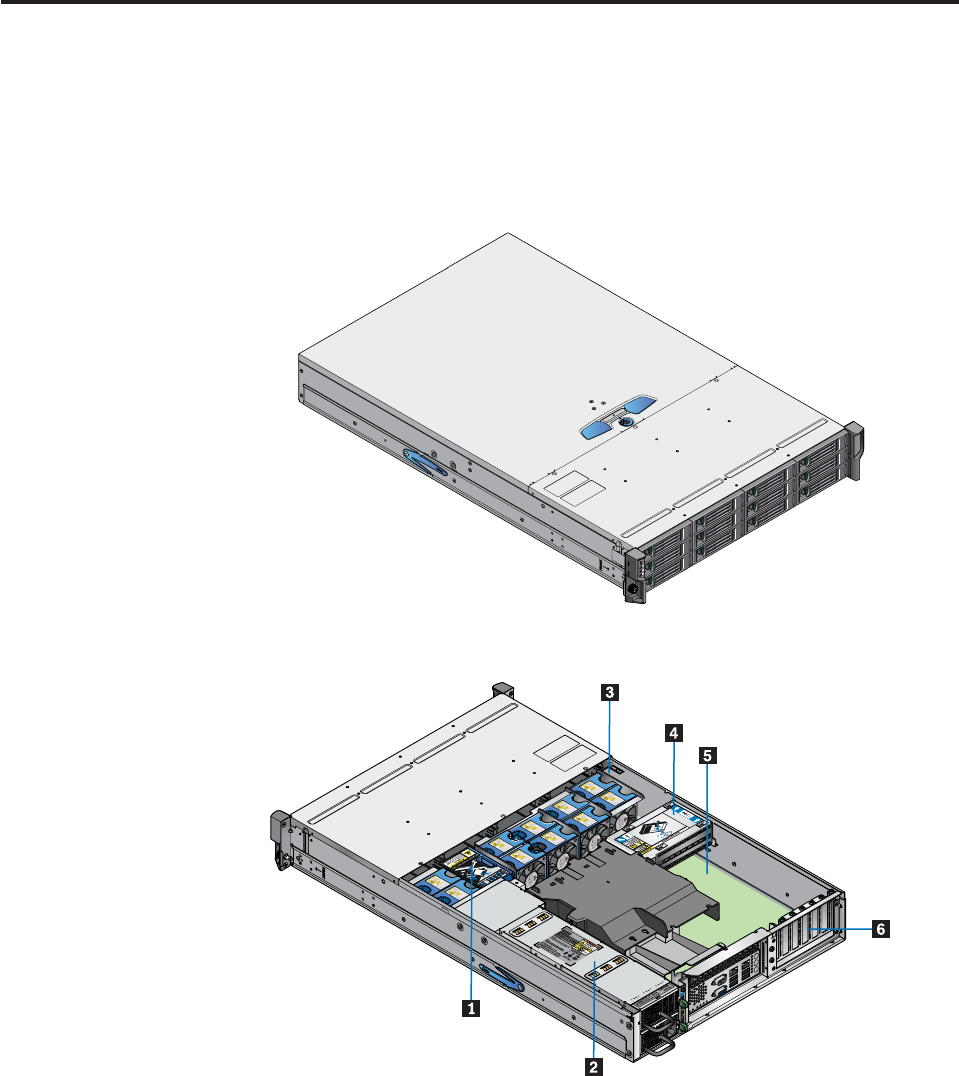 3
4
5
6
1
2