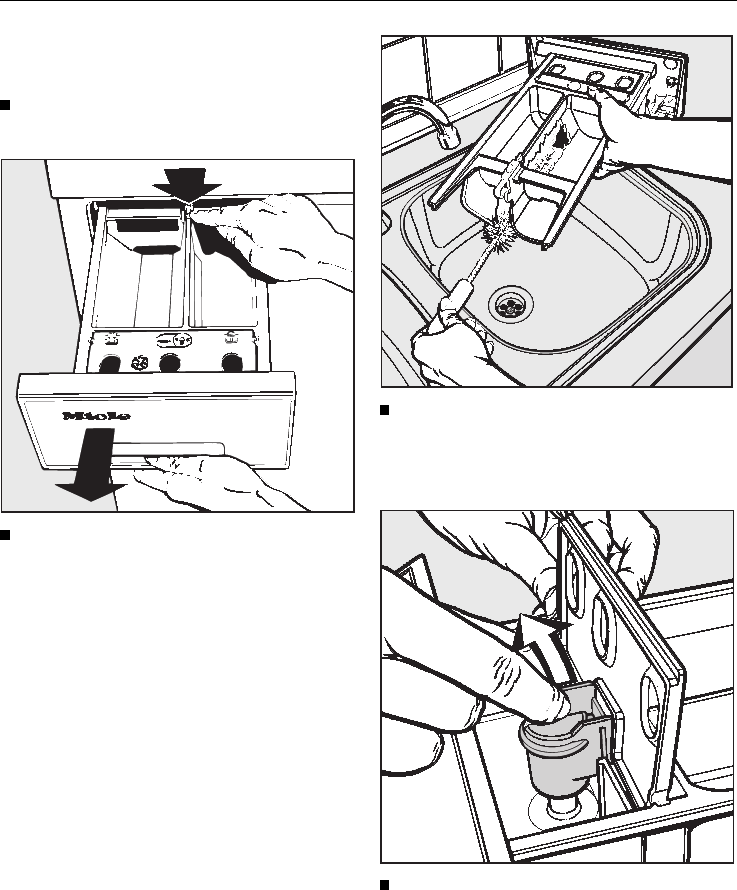 Miele