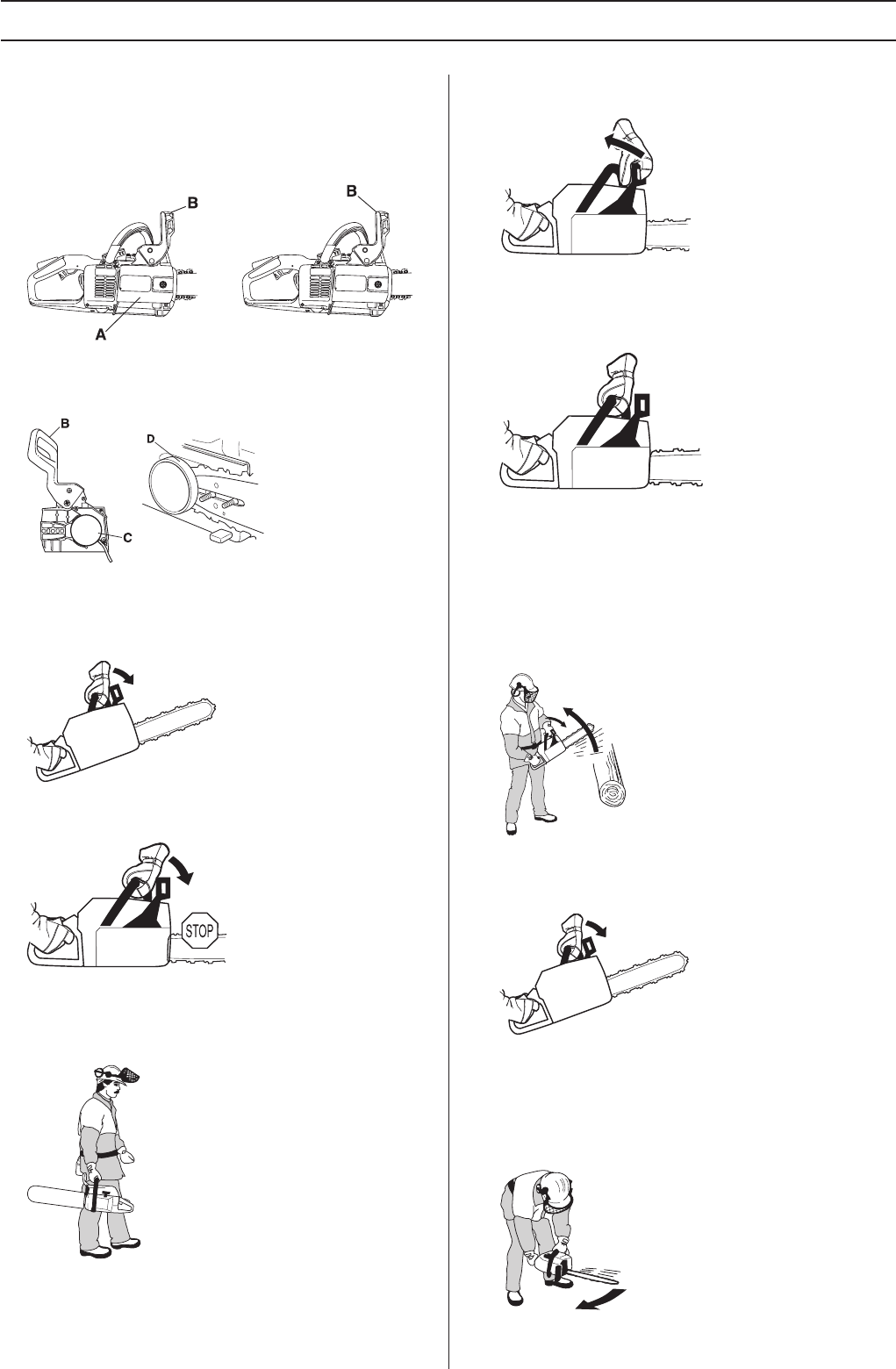 B

B

A

B

D

C

STOP