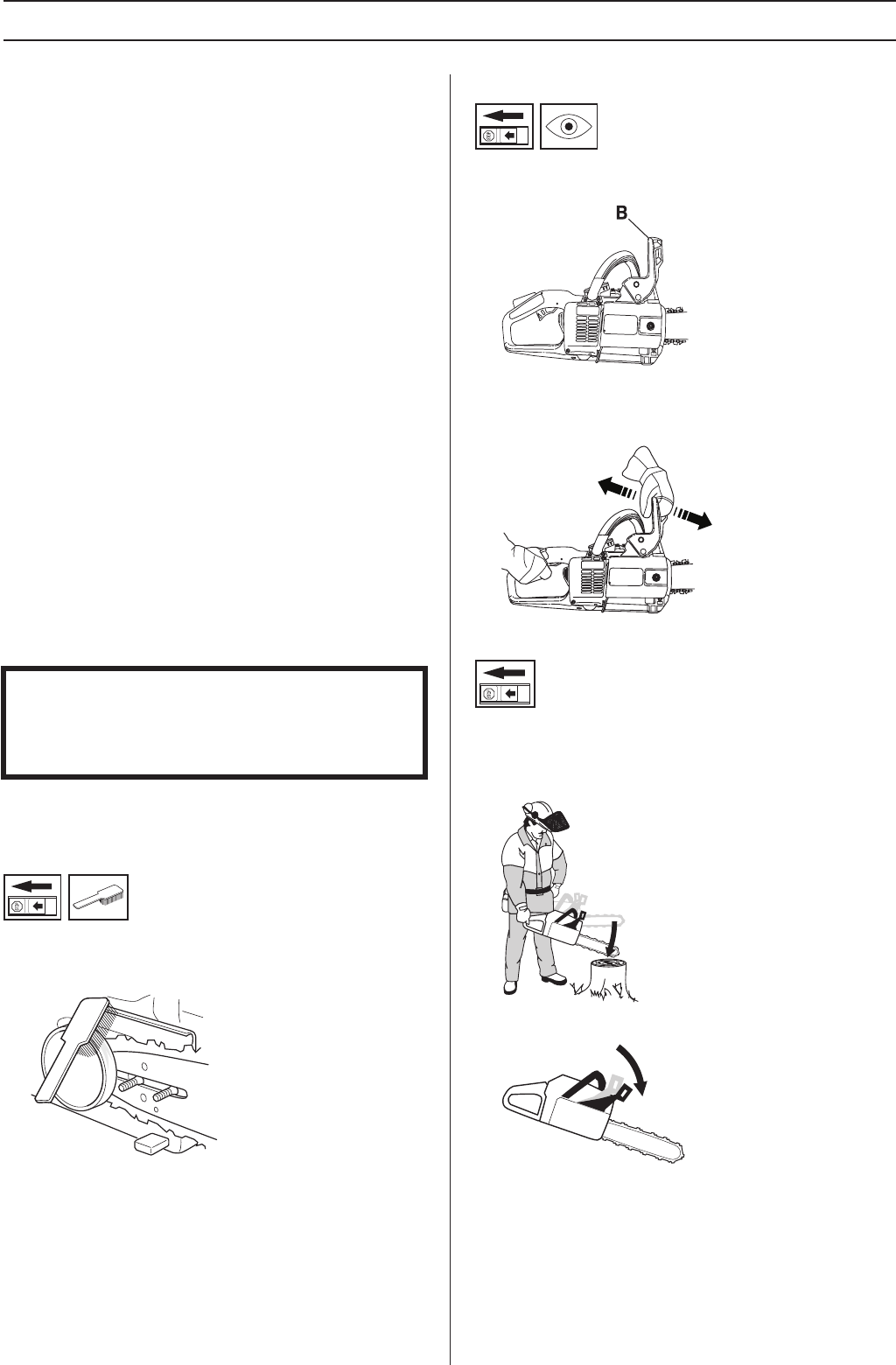 B