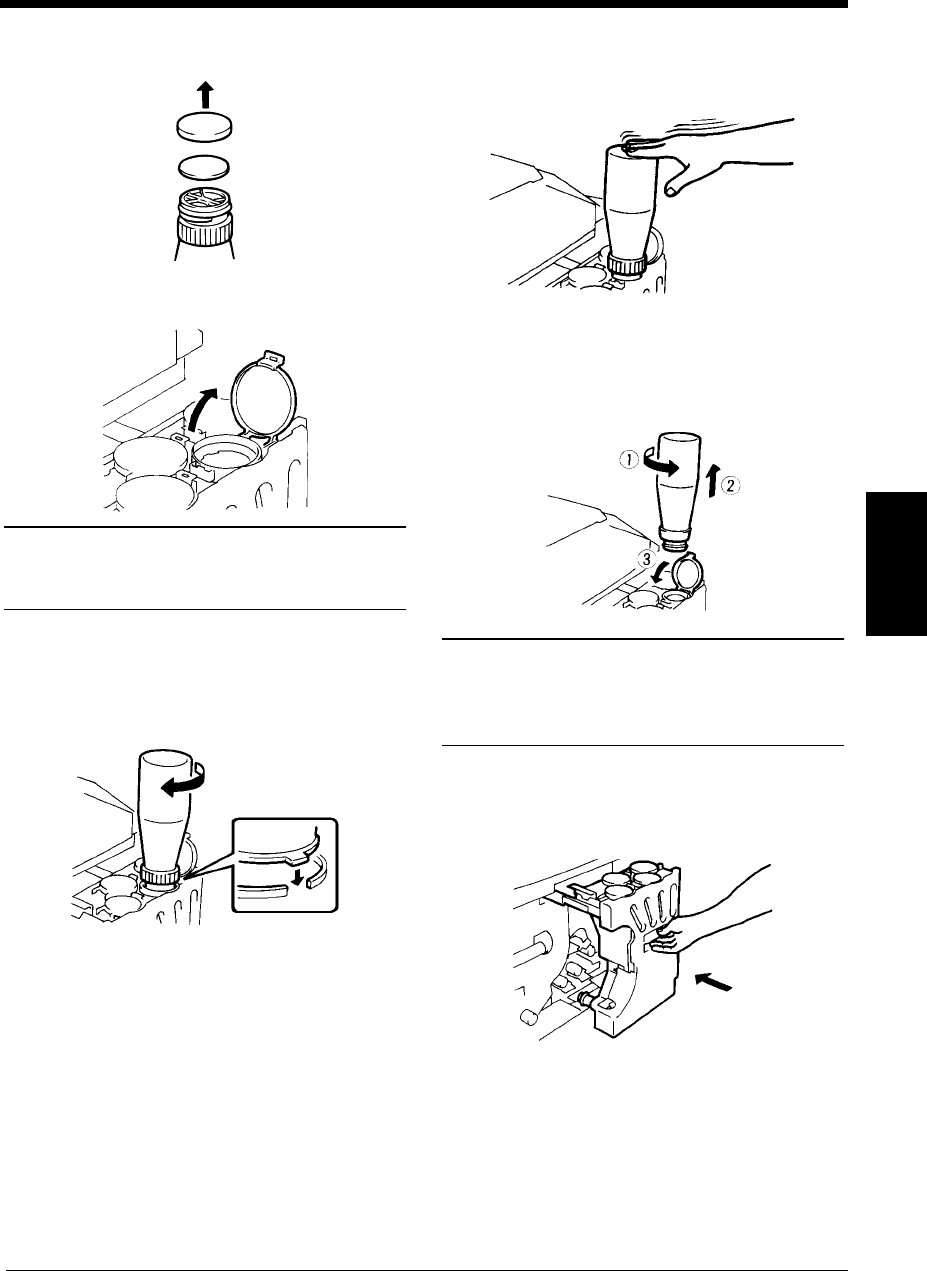 ①

②

③