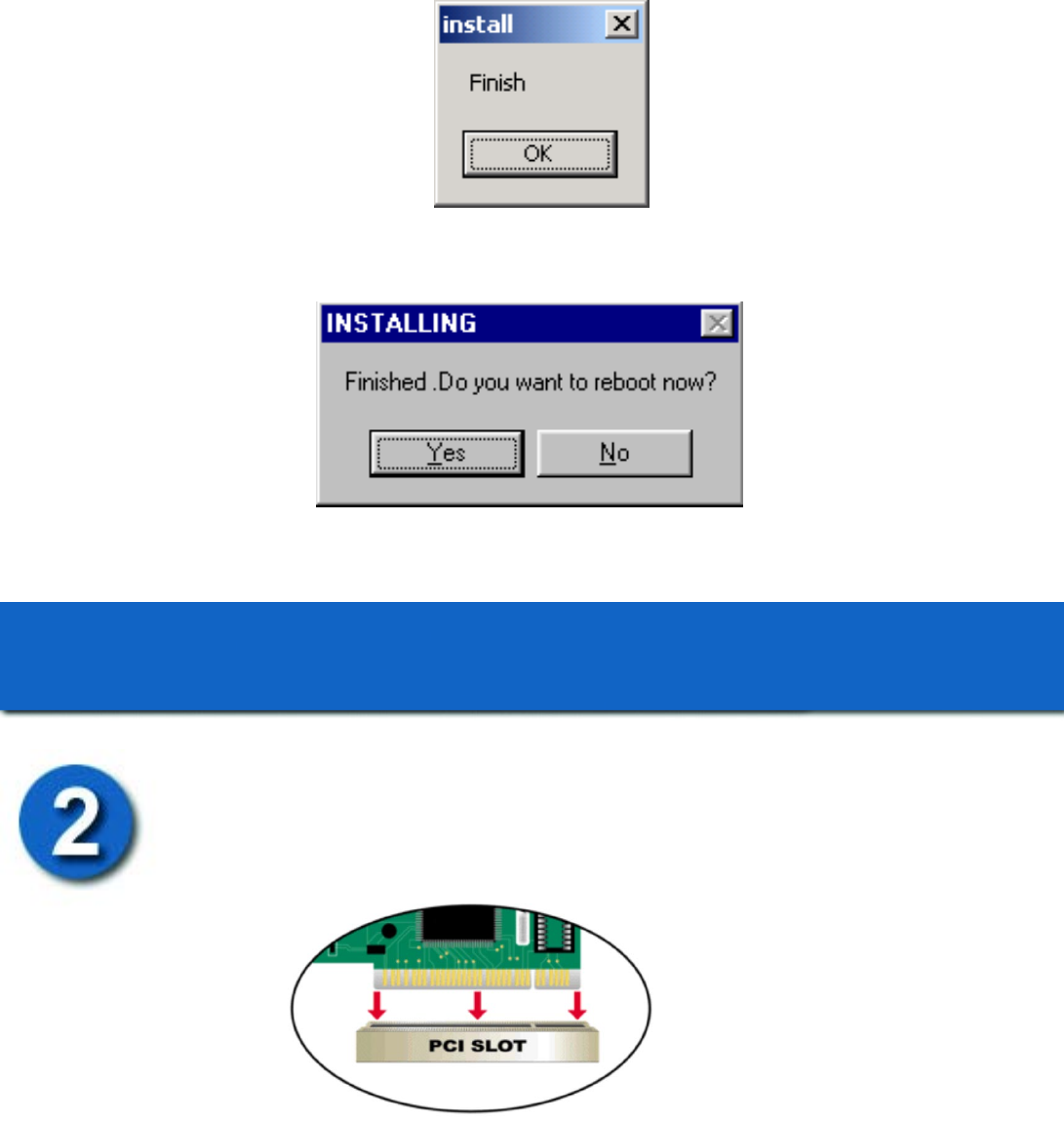 install

Finish

OK

INSTALLING

Finished .Do you want to reboot now?

Yes No

2

PCI SLOT