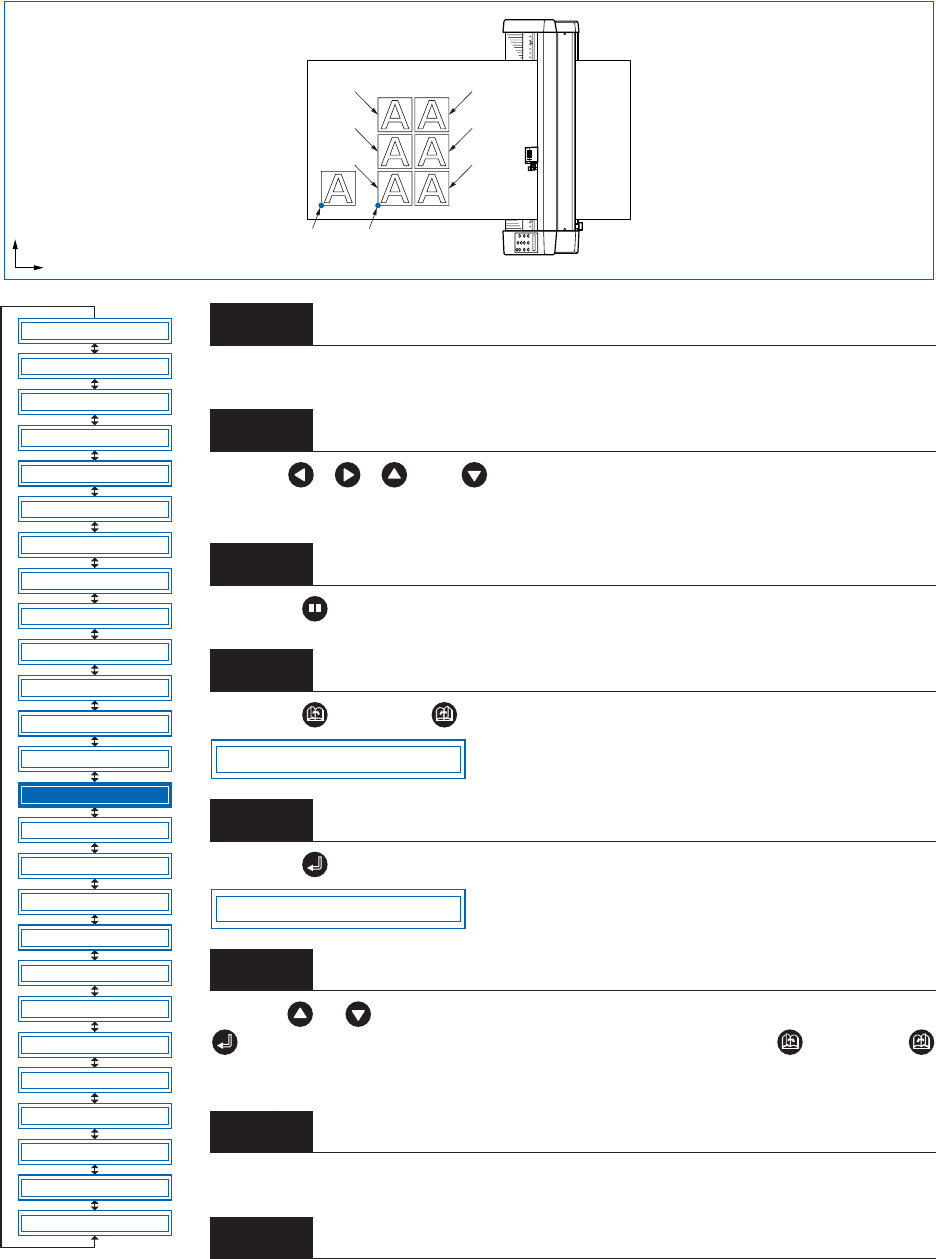 A A
A A
A A A