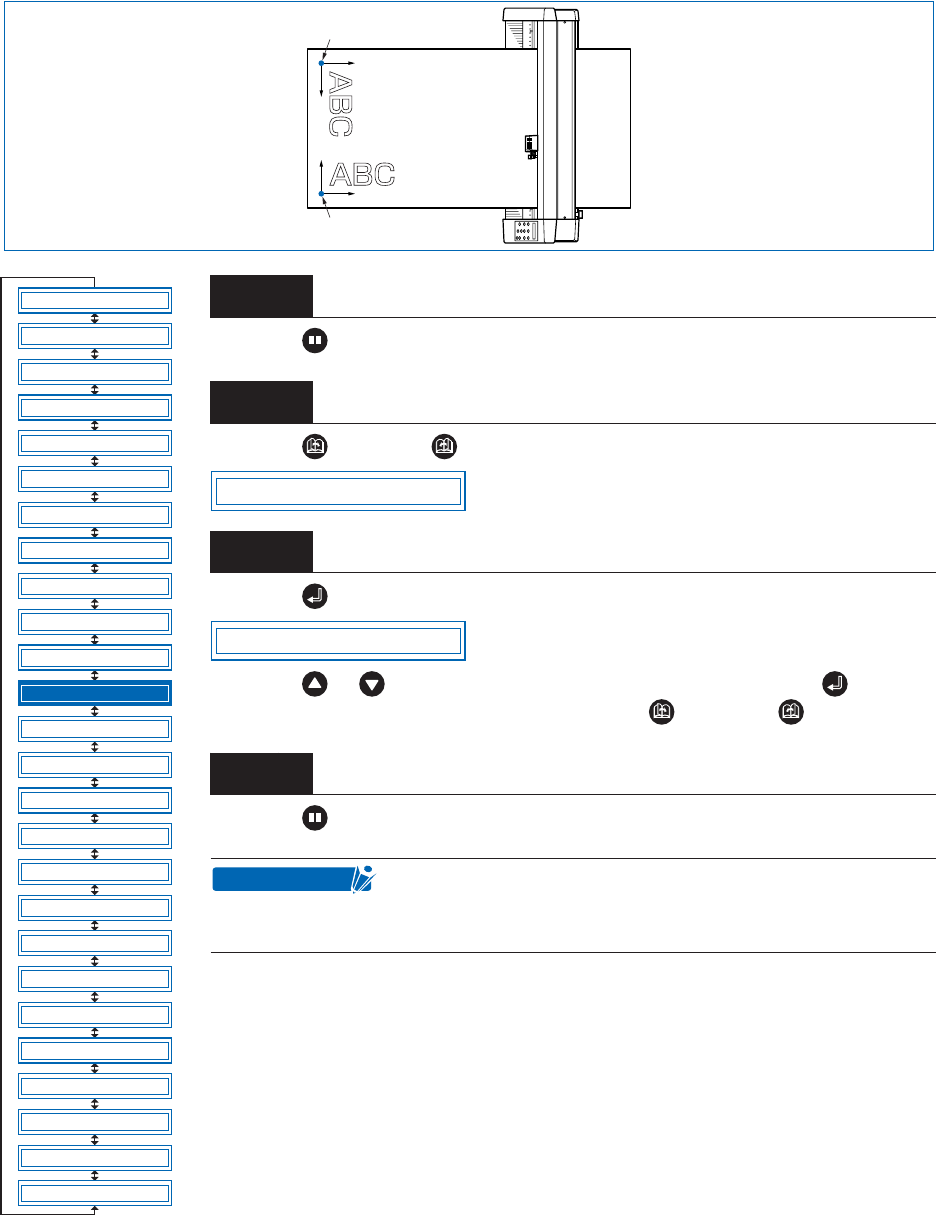 ABC

ABC