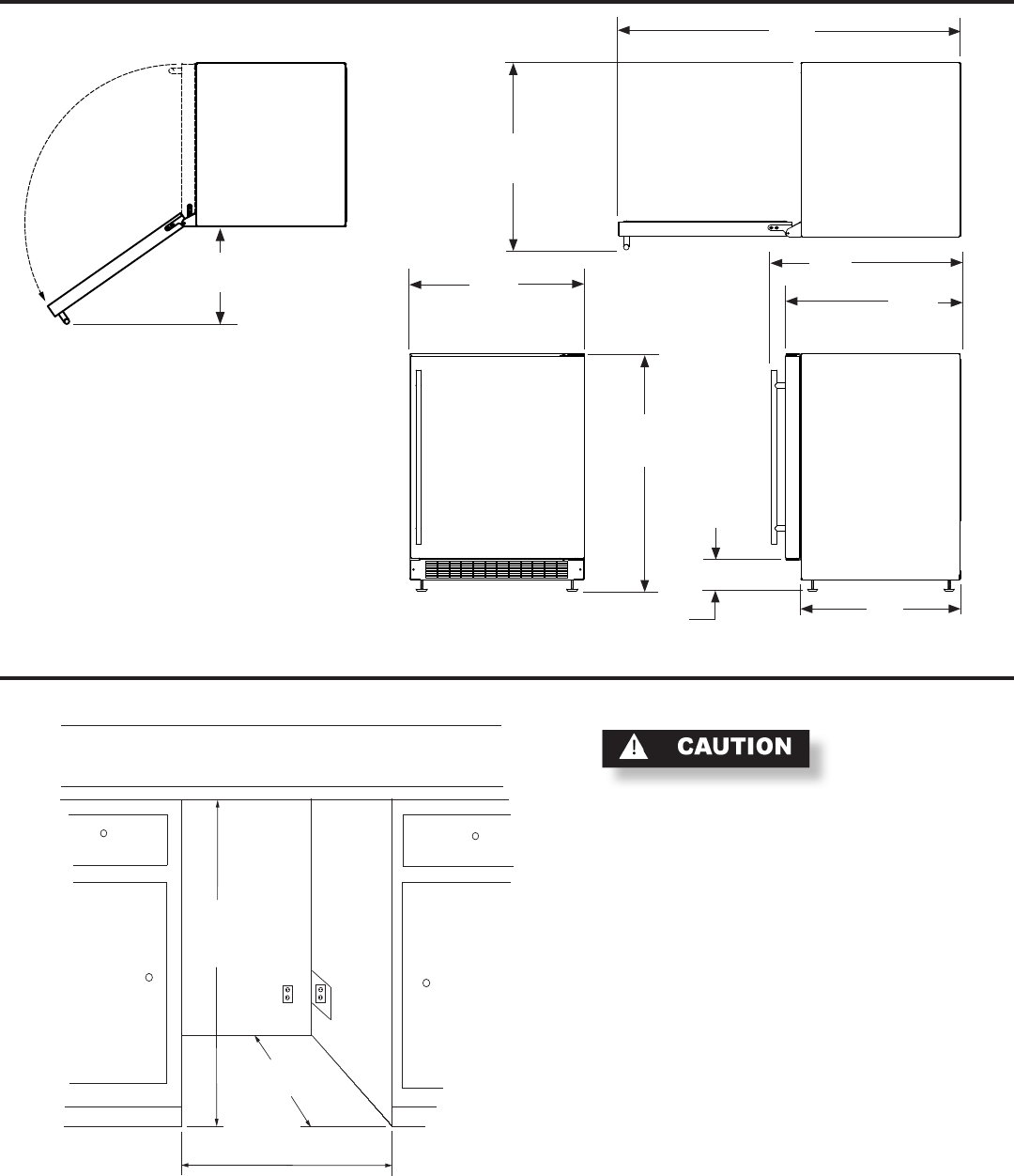 CAUTION