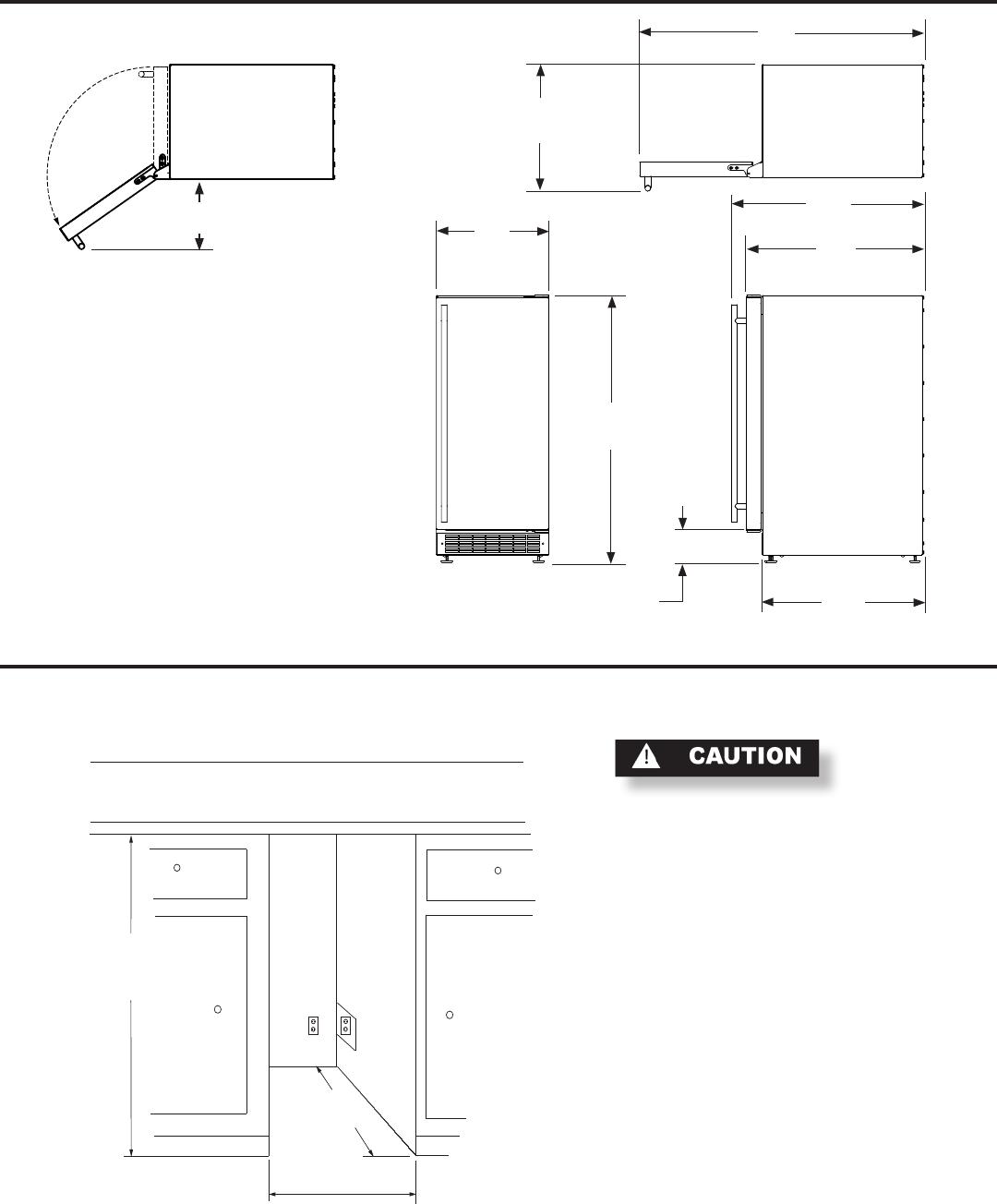 CAUTION