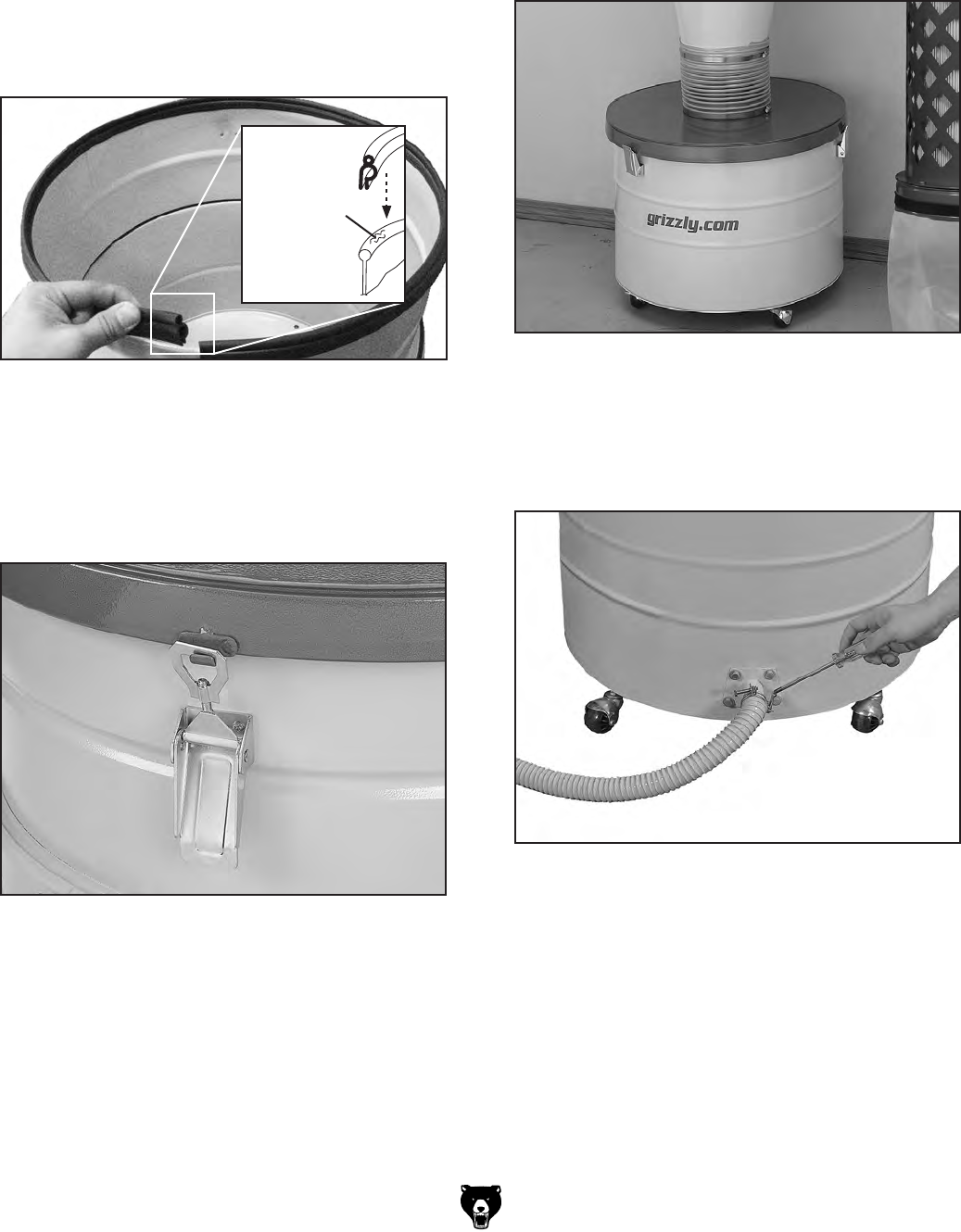 grizzly.com