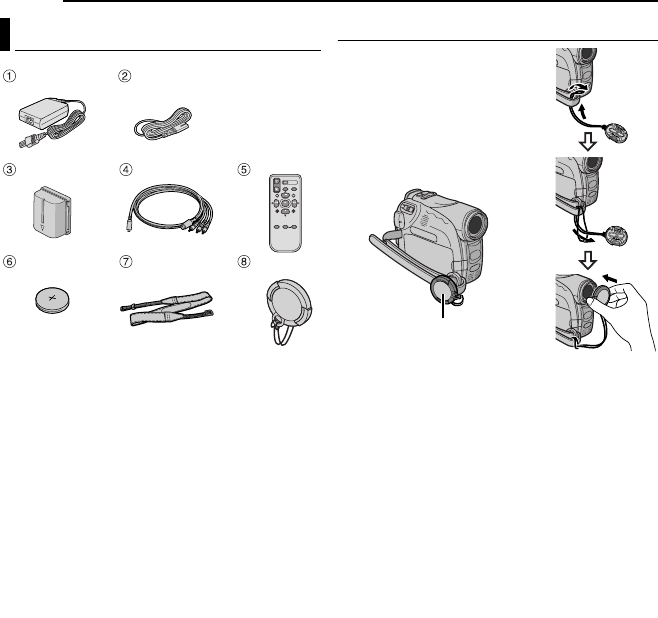 ① ② ③ ④ ⑤ ⑥ ⑦ ⑧