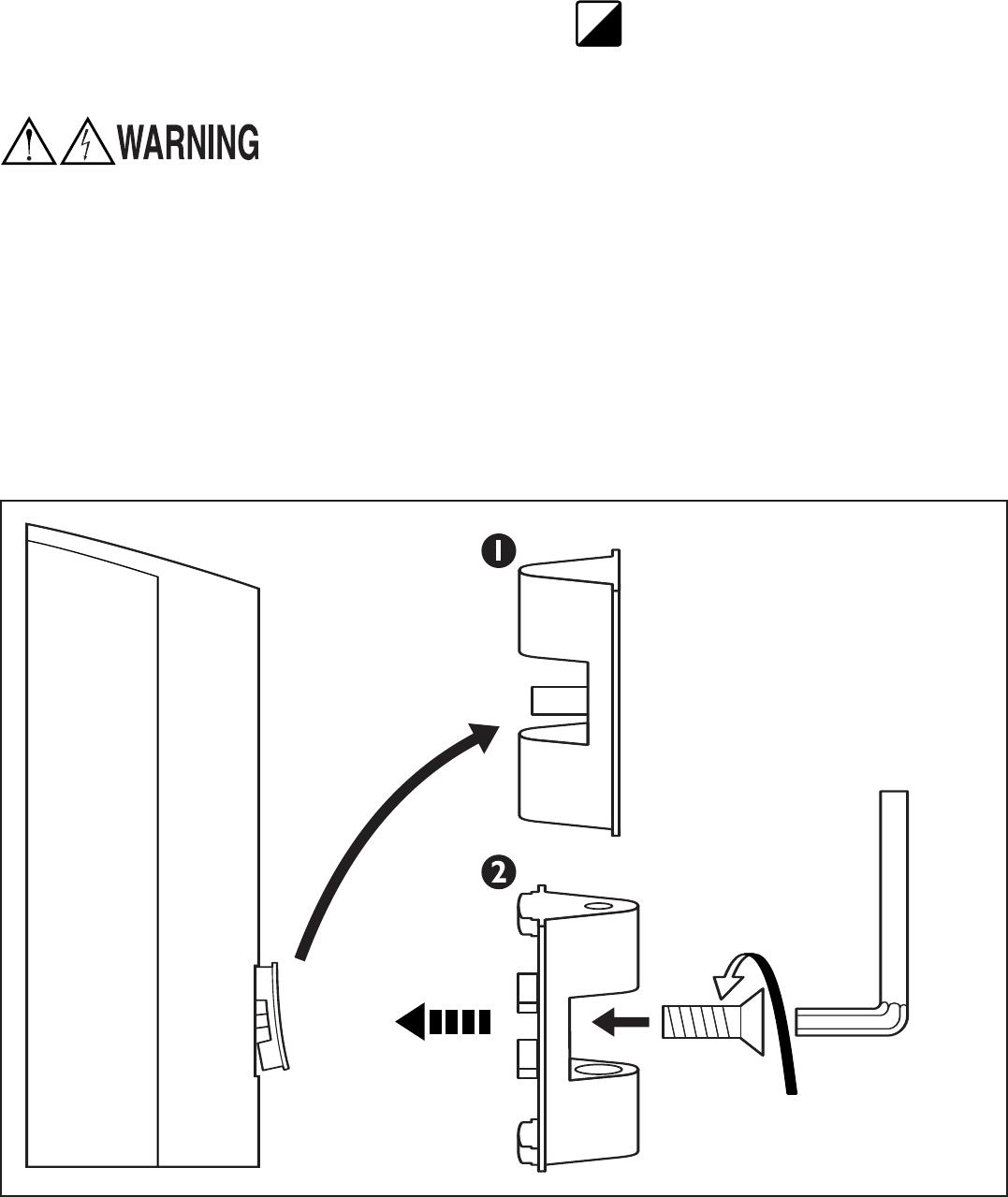 WARNING

1

2