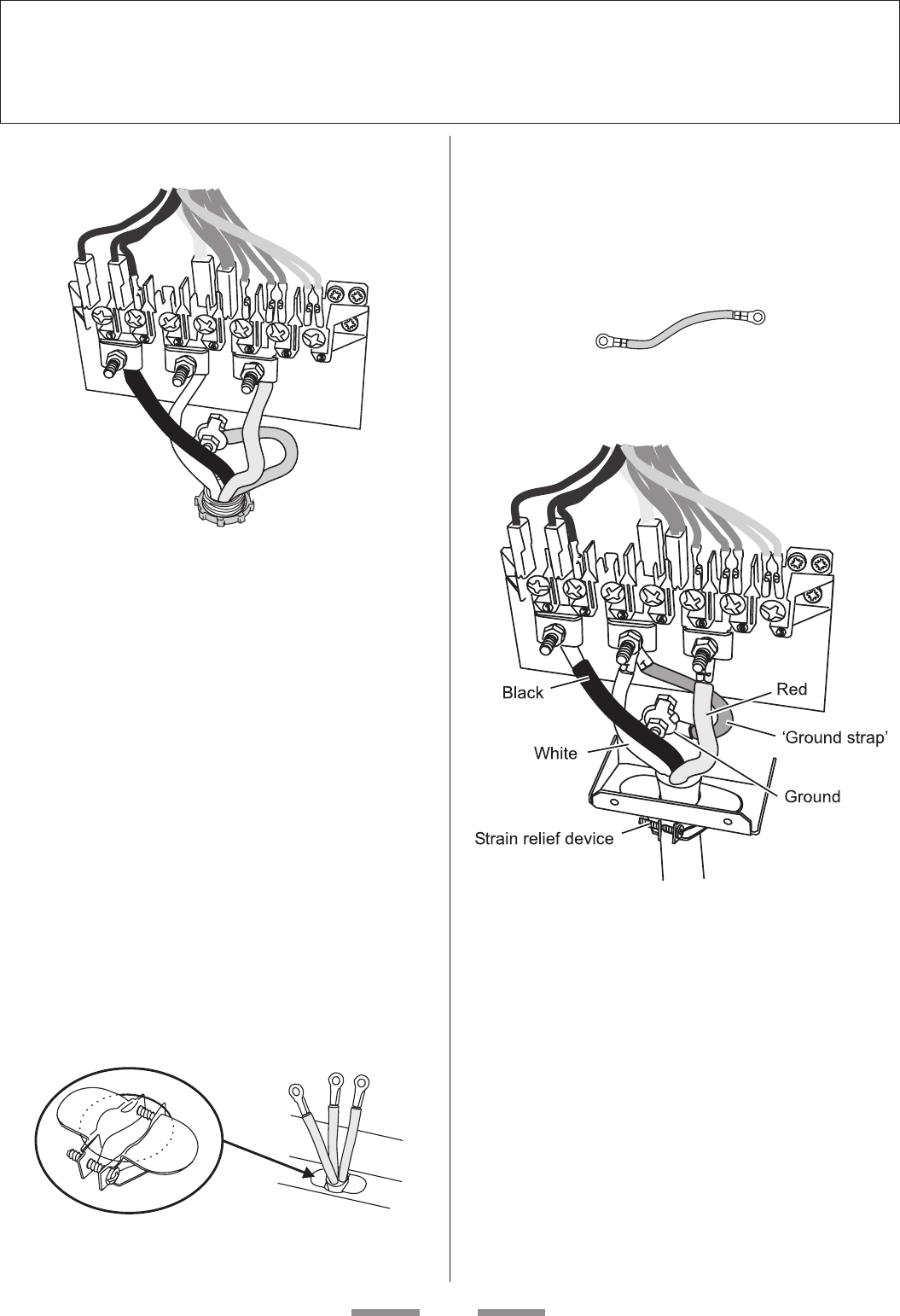 Black

Red

'Ground strap'

White

Ground

Strain relief device