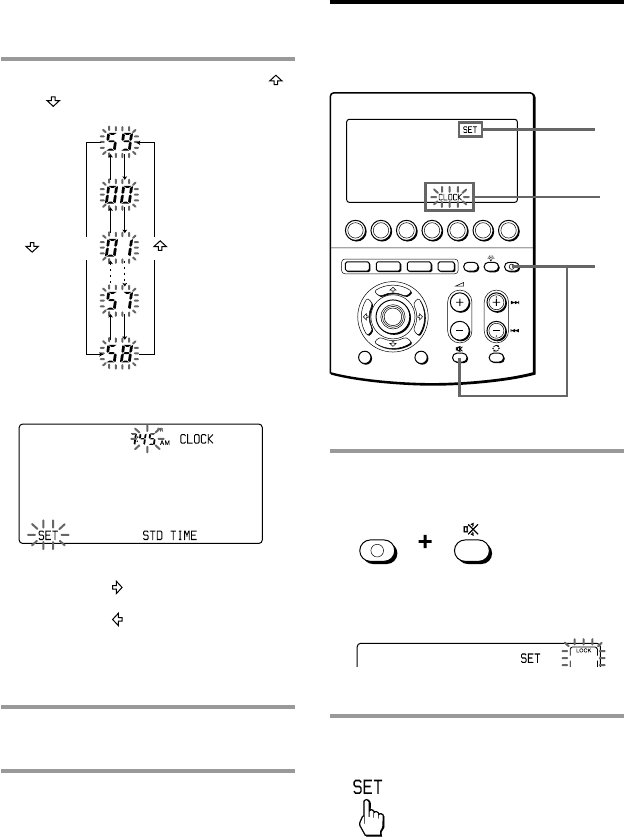 59

00

01

57

58

7:45 AM CLOCK

SET STD TIME

SET

CLOCK

+

SET LOCK

SET