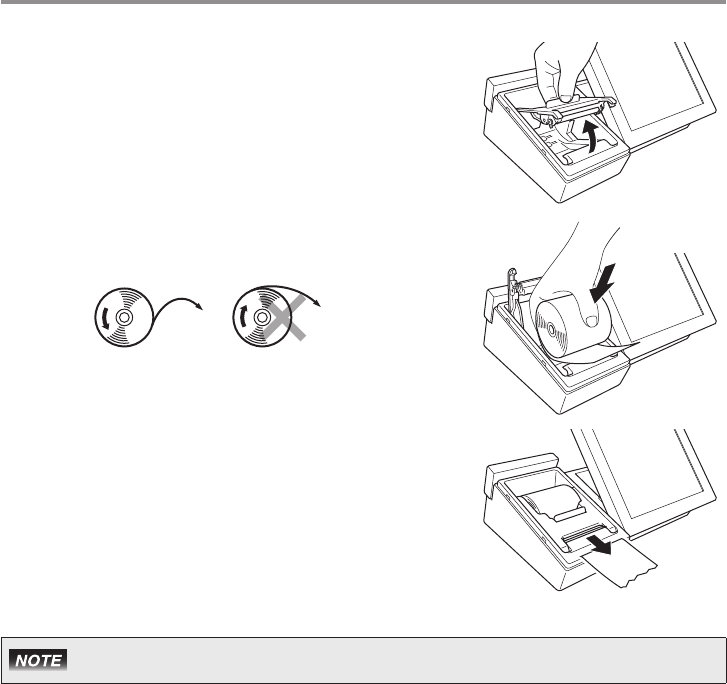 NOTE