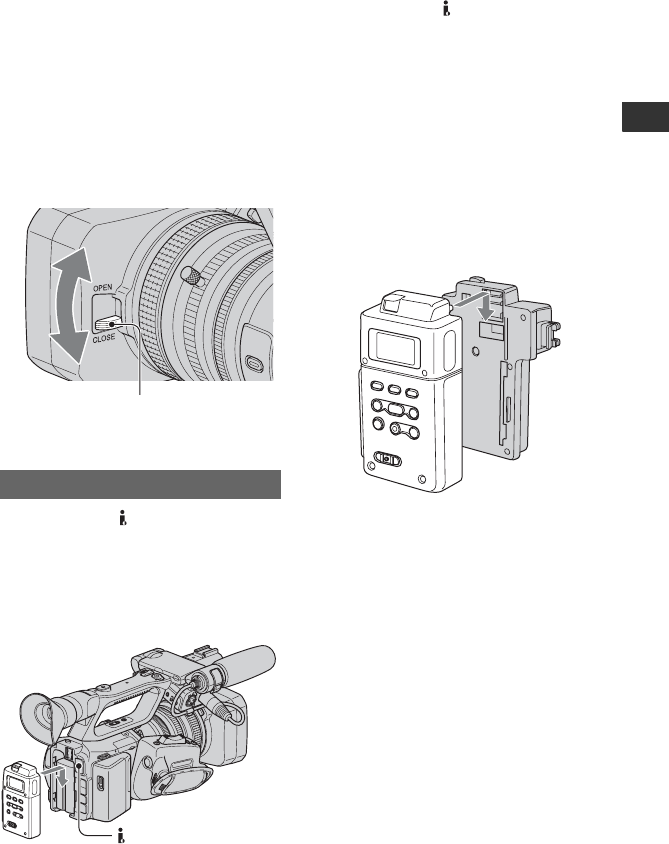 OPEN
CLOSE