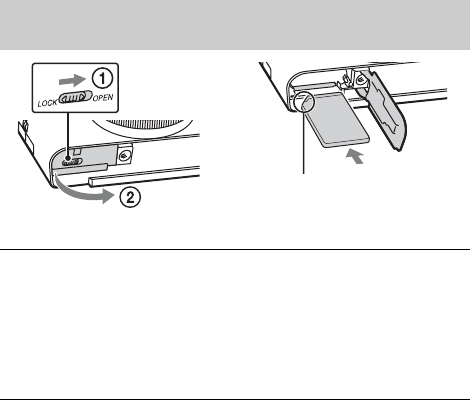 ①

LOCK OPEN

②