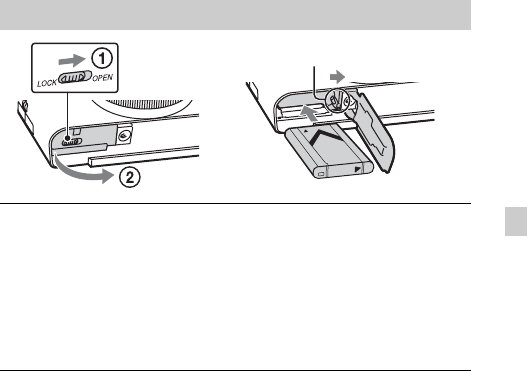 ①
LOCK OPEN
②