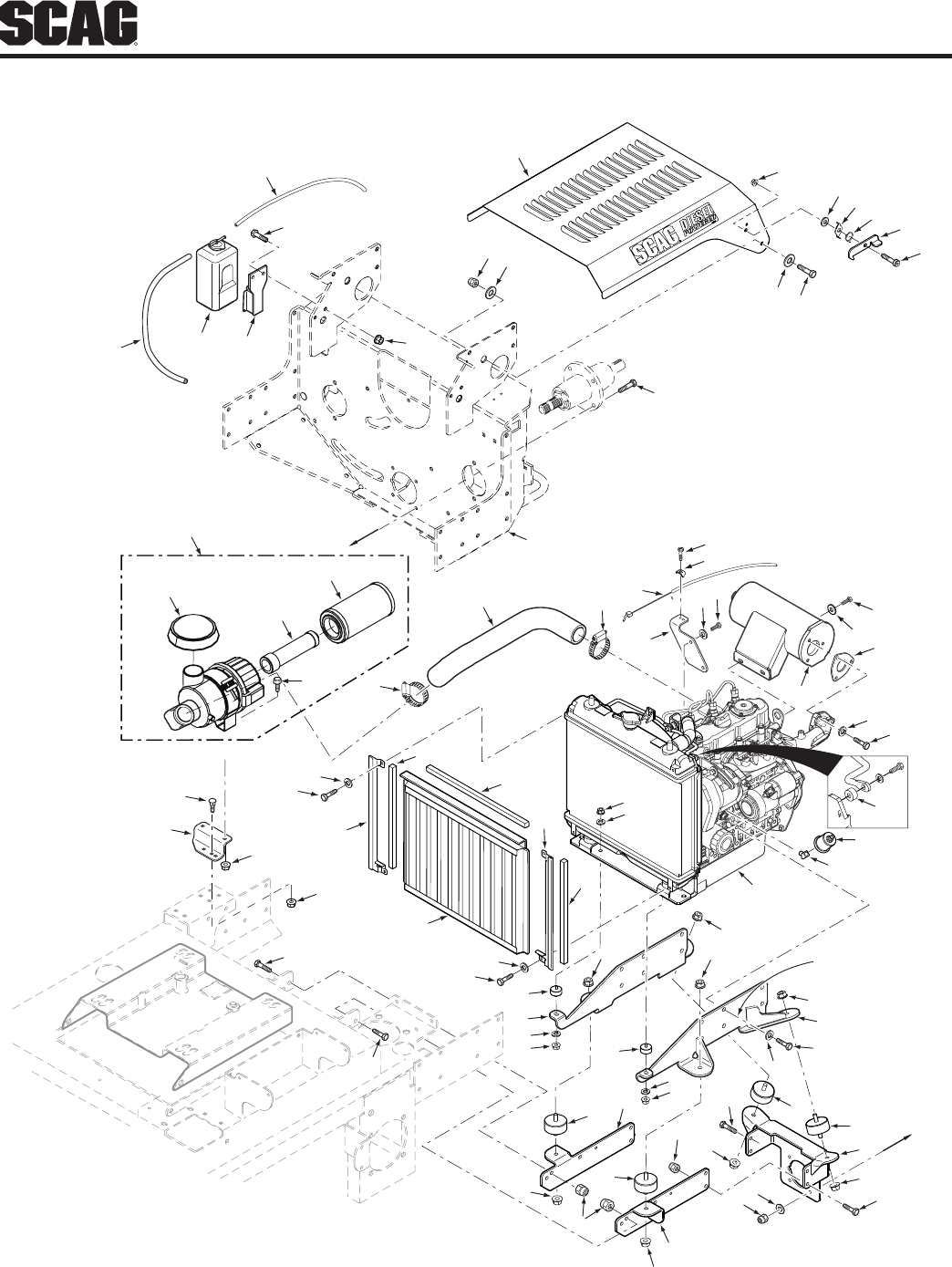 SCAG

SCAG DIESEL POWERED