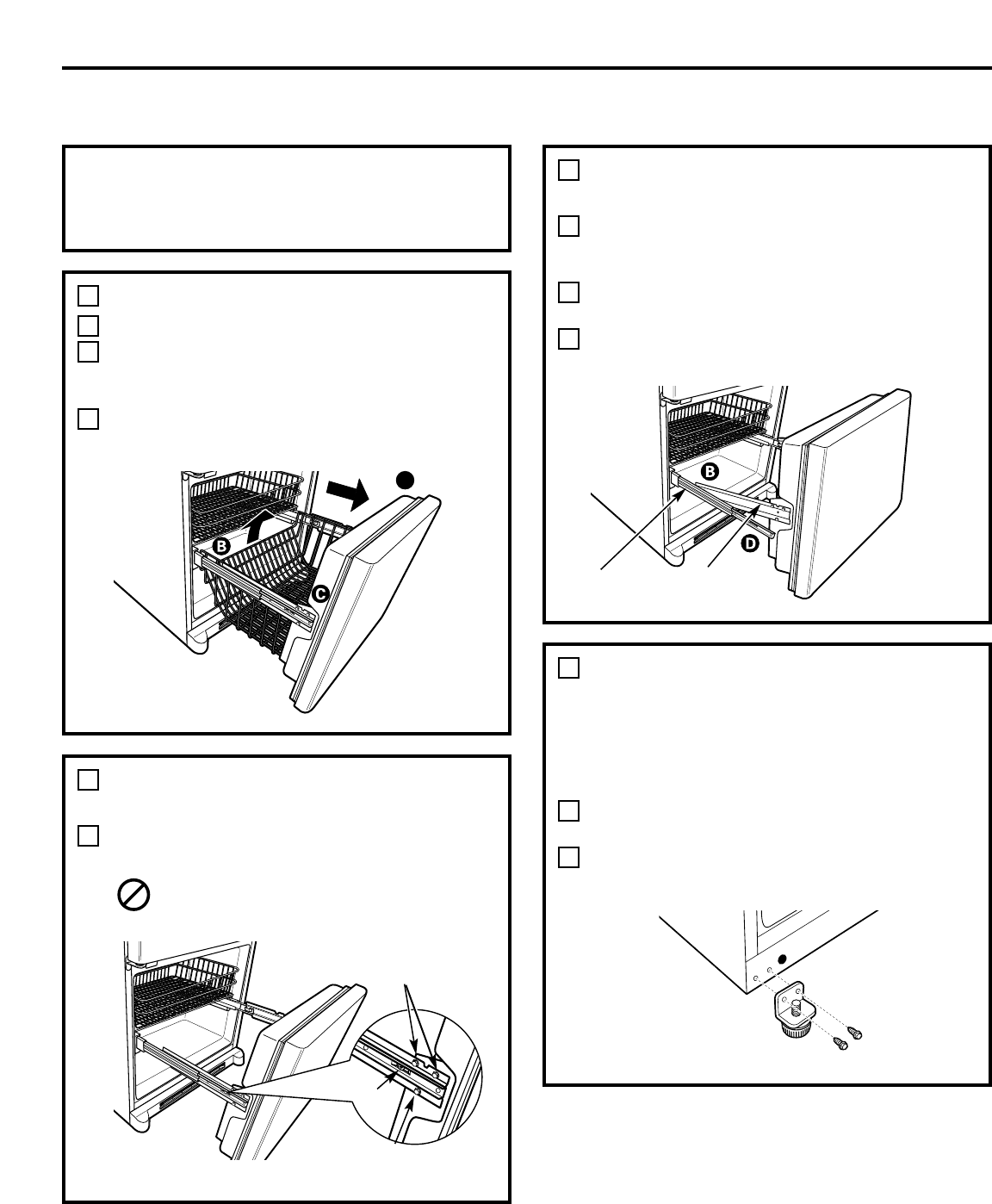 B

C

B

D