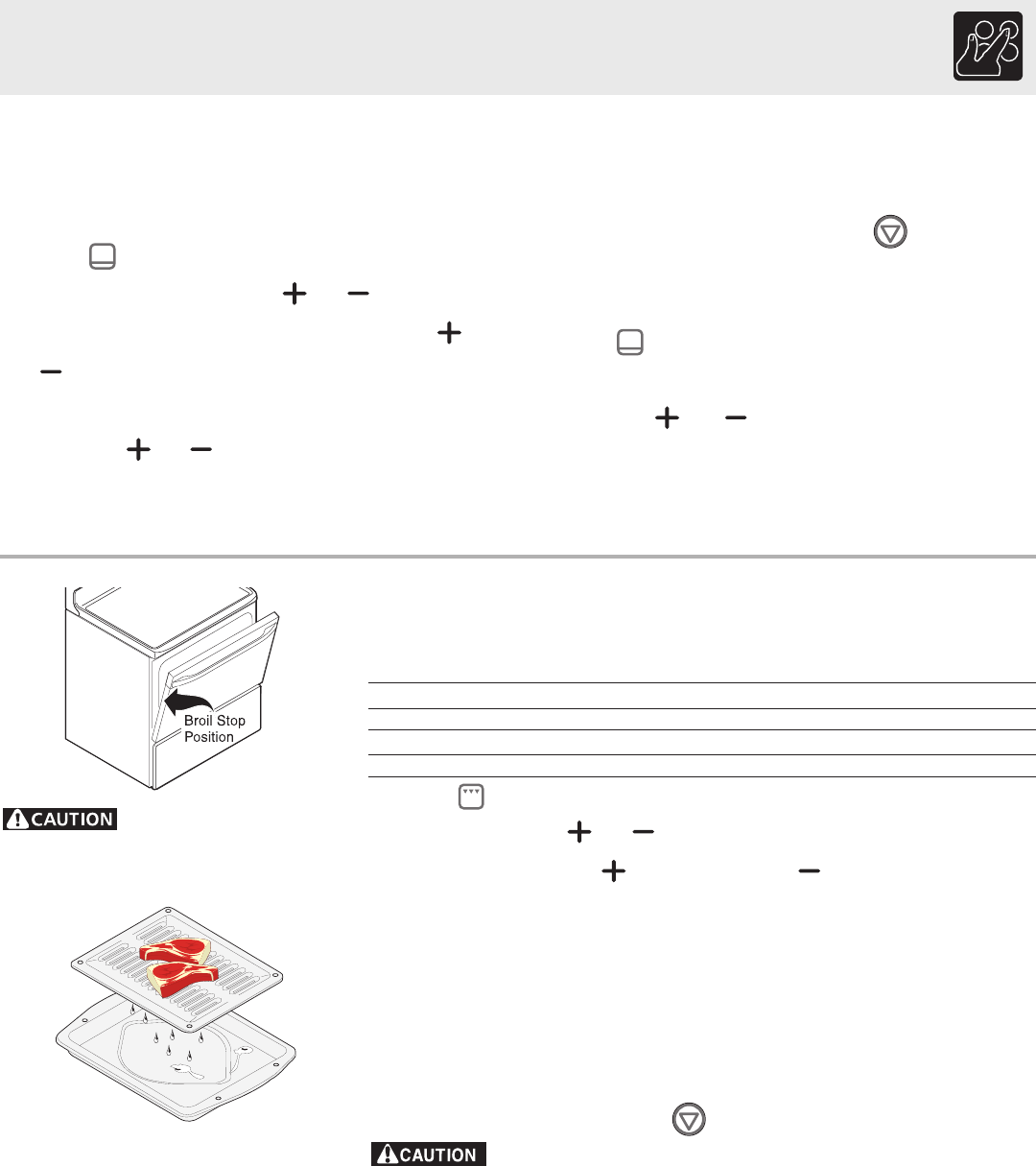 Broil Stop Position

CAUTION

CAUTION