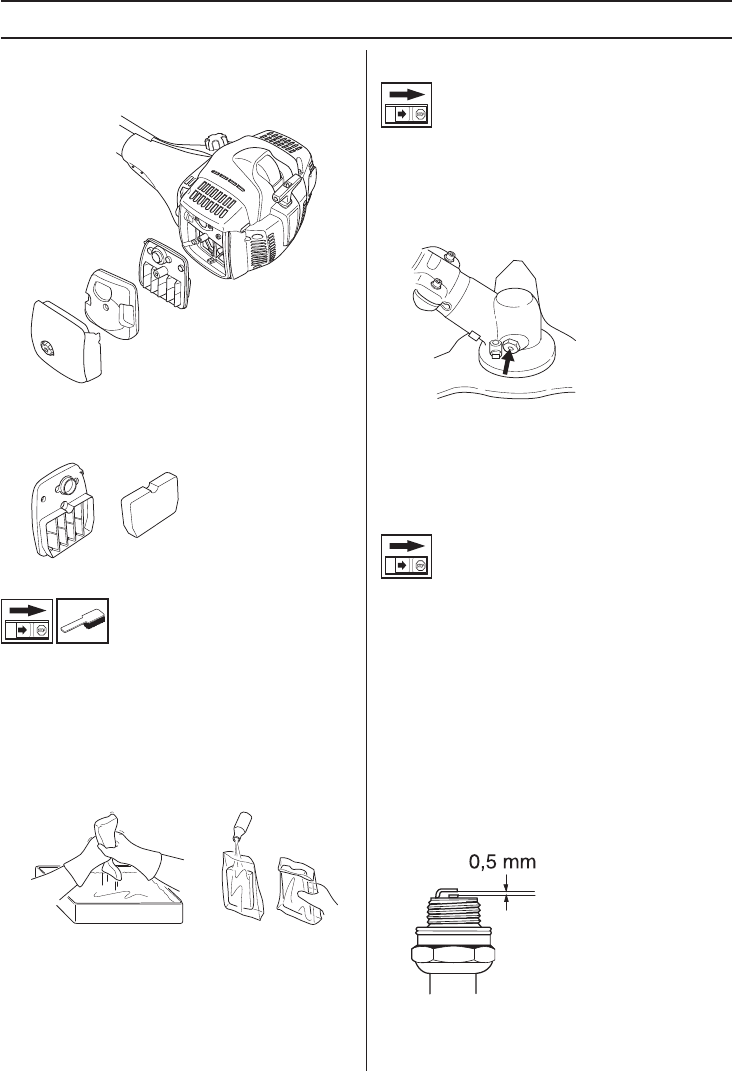 0,5 mm