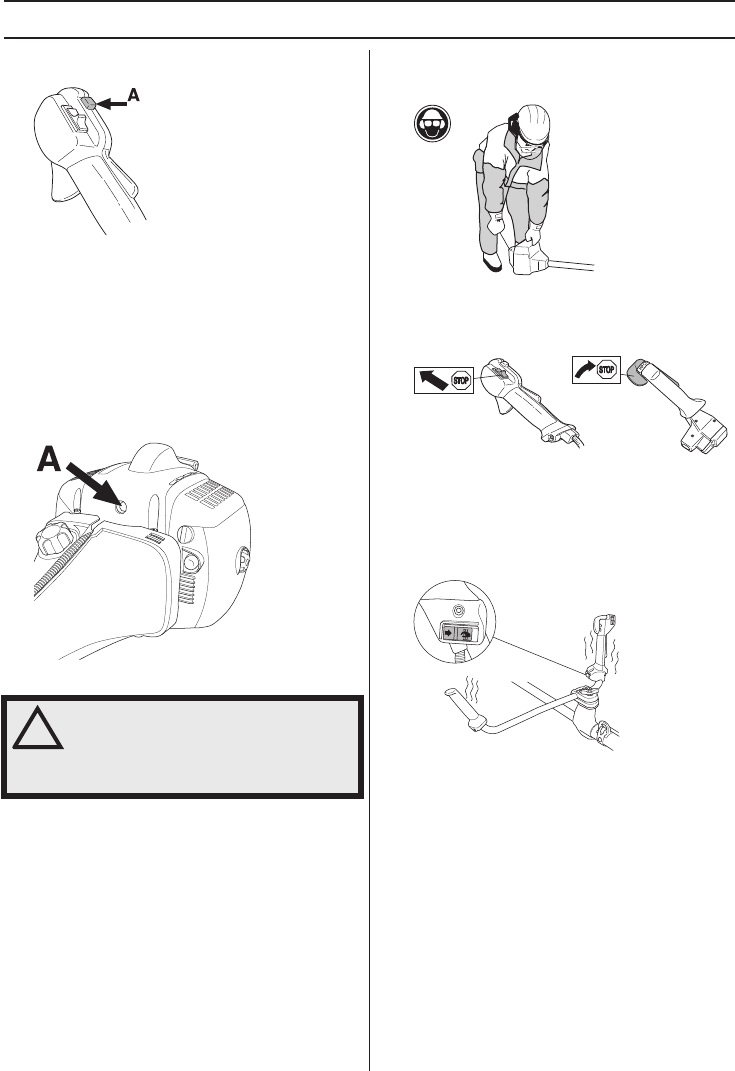 A

A

!

STOP

STOP