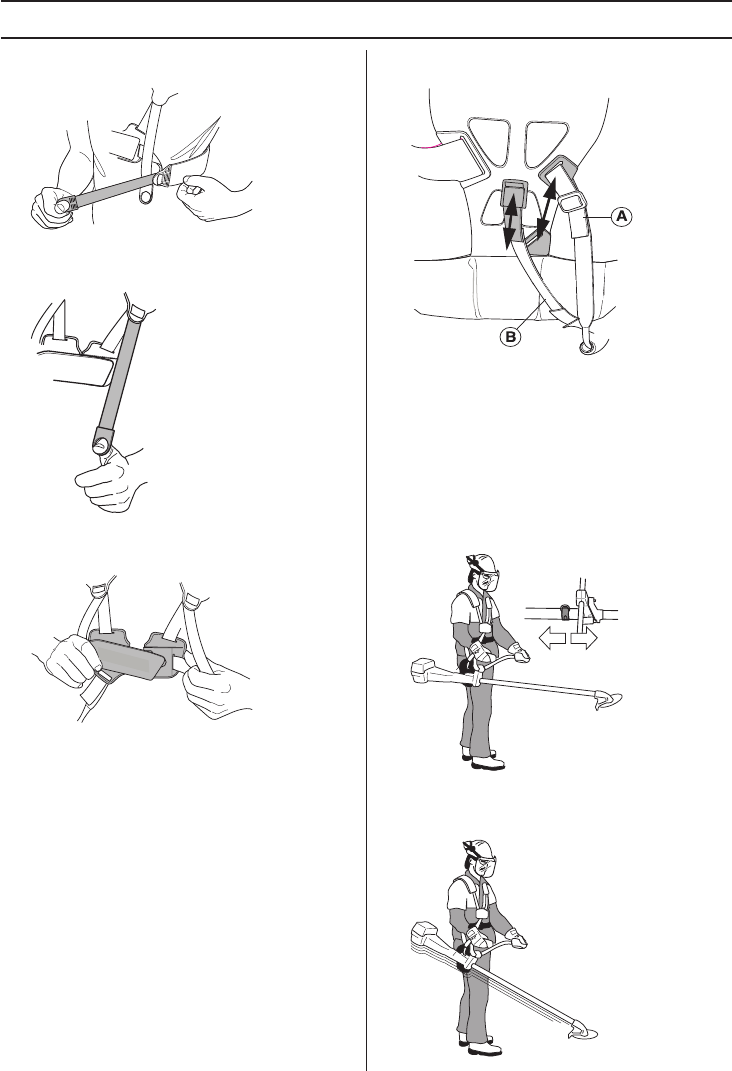 A

B