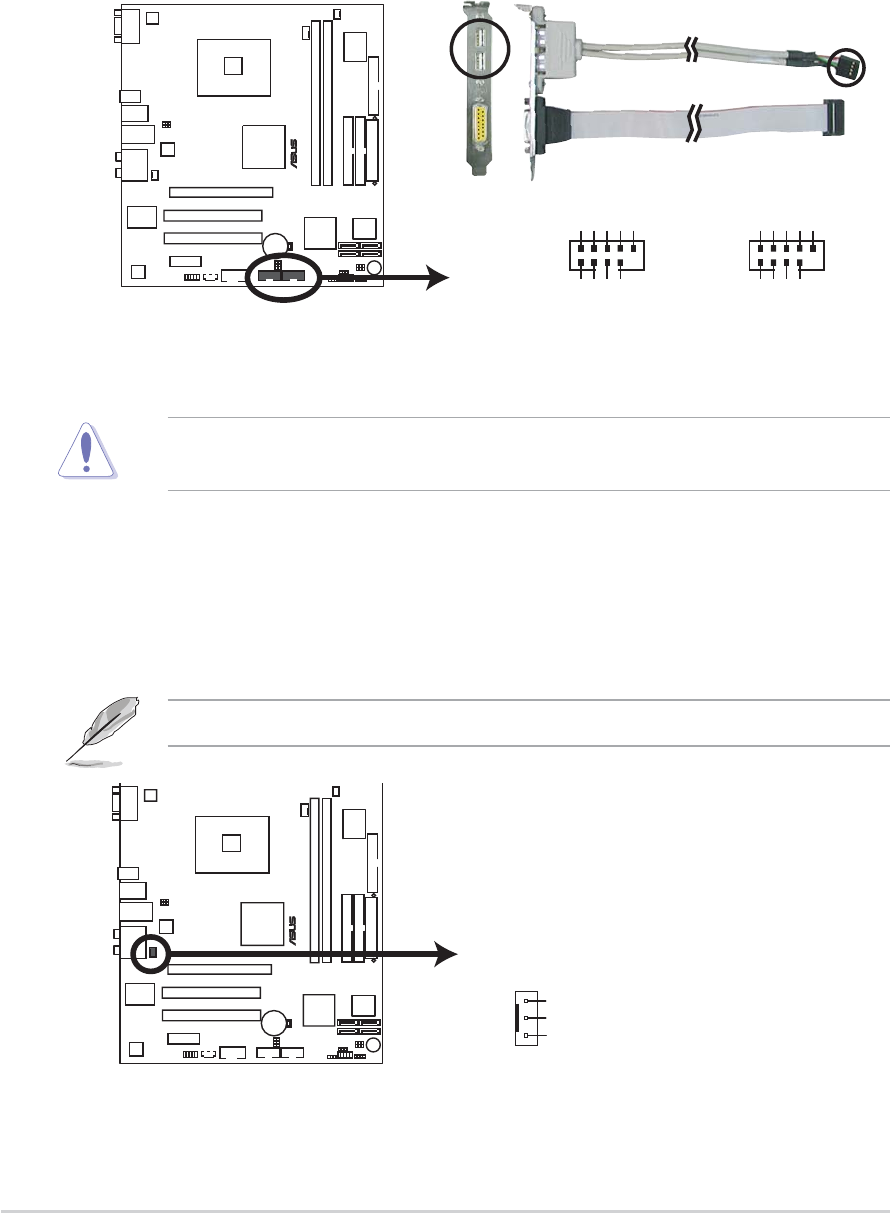 ASUS

ASUS