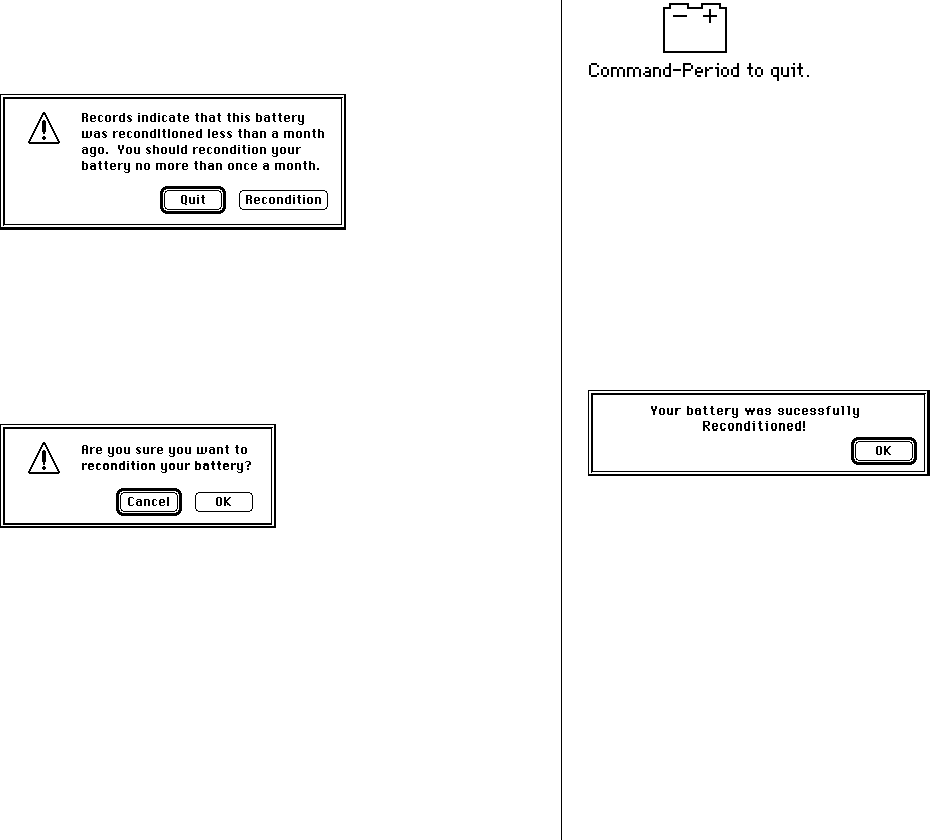 Records indicate that this battery was reconditioned less than a month ago. You should recondition your battery no more than once a month.

Quit Recondition

Are you sure you want to recondition your battery?

Cancel OK

− +

Command-Period to quit.

Your battery was sucessfully Reconditioned!

OK