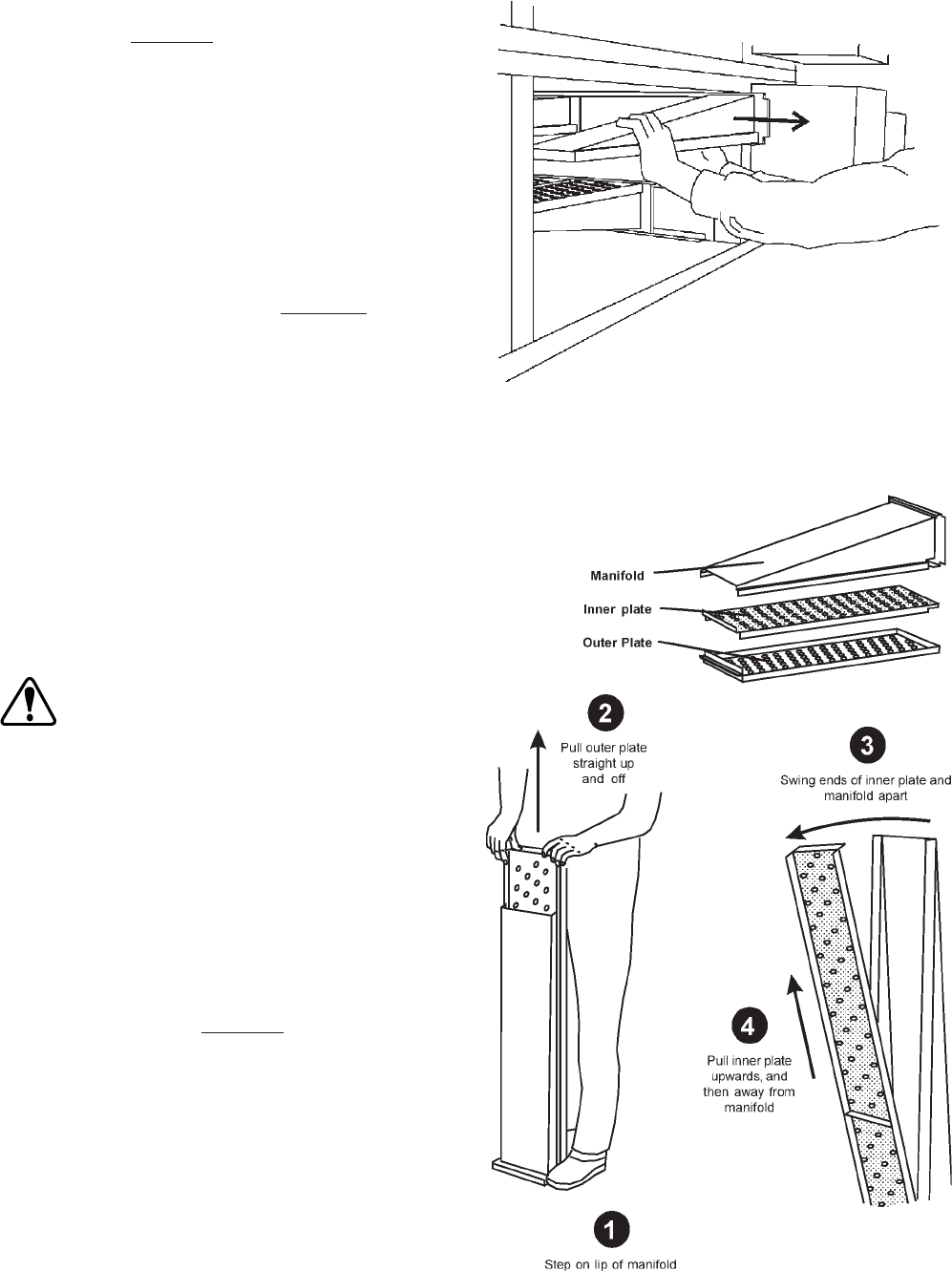 Manifold
Inner plate
Outer Plate

2
Pull outer plate straight up and off

3
Swing ends of inner plate and manifold apart

4
Pull inner plate upwards, and then away from manifold

1
Step on lip of manifold