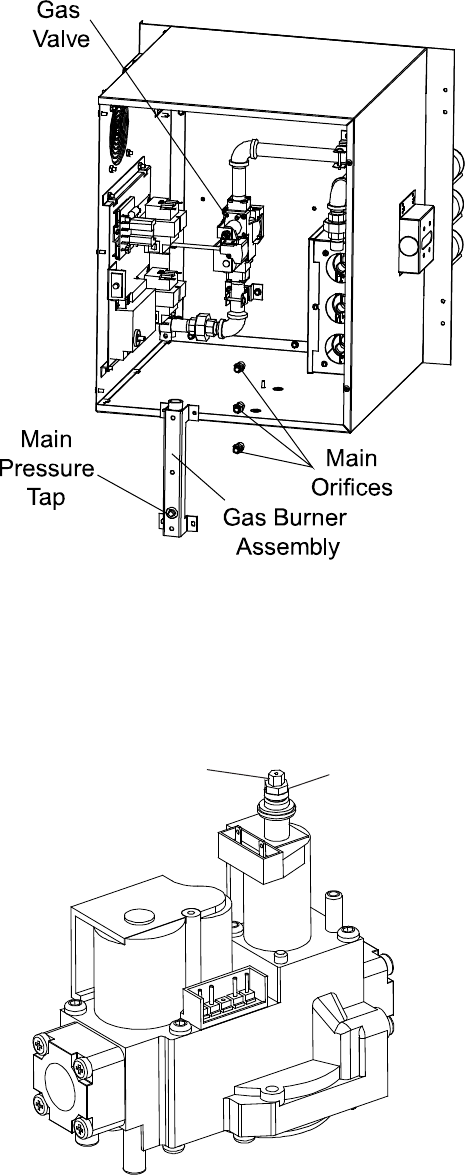 Gas Valve

Main Pressure Tap

Main Orifices

Gas Burner Assembly