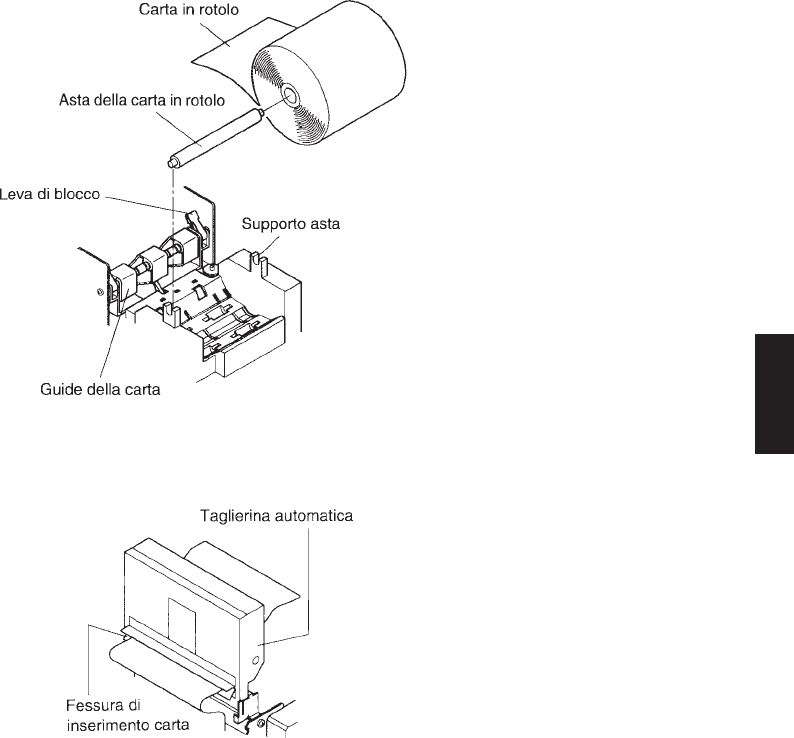 Carta in rotolo

Asta della carta in rotolo

Leva di blocco

Supporto asta

Guide della carta

Taglierina automatica

Fessura di inserimento carta