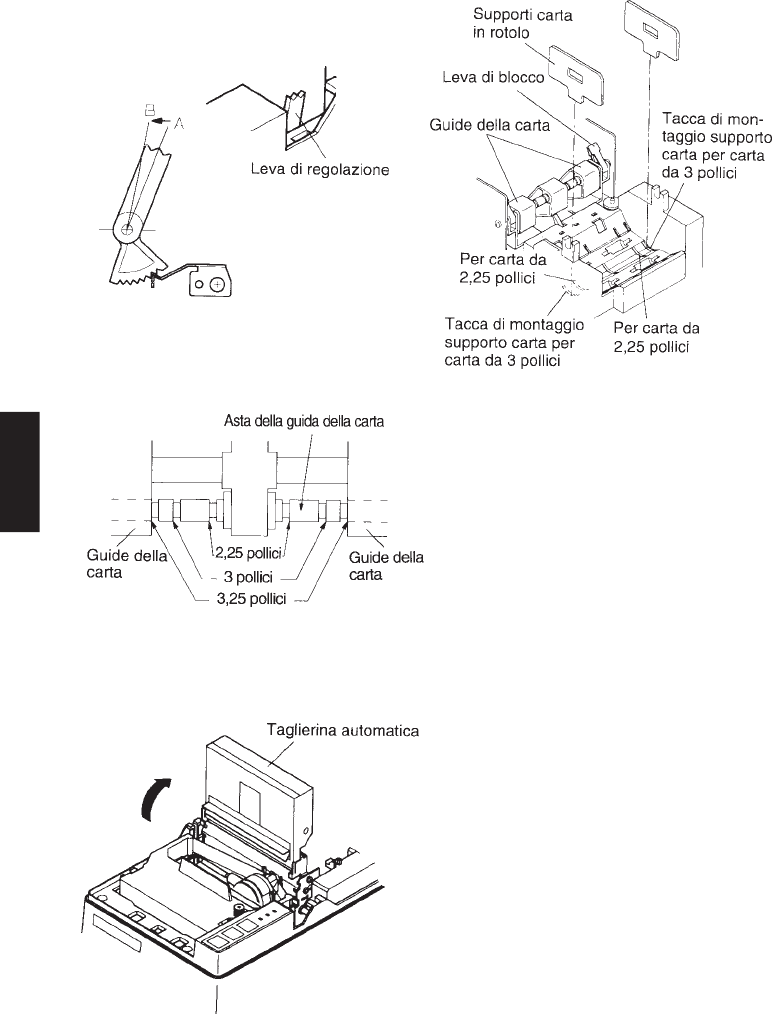 B
A
Leva di regolazione

Supporti carta in rotolo
Leva di blocco
Guide della carta
Tacca di montaggio supporto carta per carta da 3 pollici
Per carta da 2,25 pollici
Tacca di montaggio supporto carta per carta da 3 pollici
Per carta da 2,25 pollici

Asta della guida della carta
Guide della carta
2,25 pollici
3 pollici
3,25 pollici
Guide della carta

Taglierina automatica