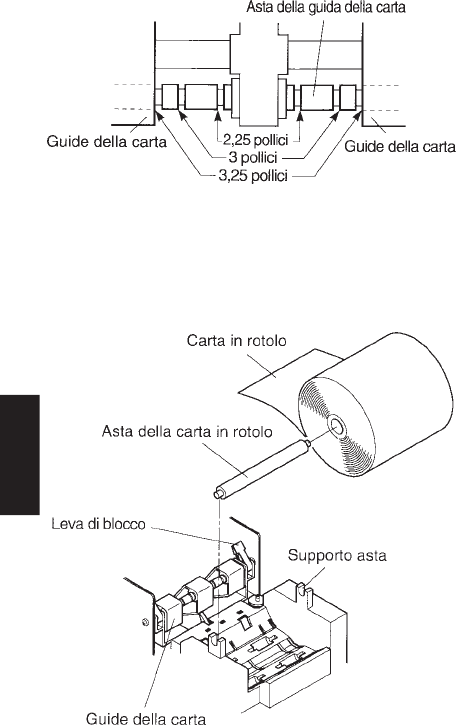 Asta della guida della carta

Guide della carta

2,25 pollici

3 pollici

3,25 pollici

Guide della carta

Carta in rotolo

Asta della carta in rotolo

Leva di blocco

Supporto asta

Guide della carta