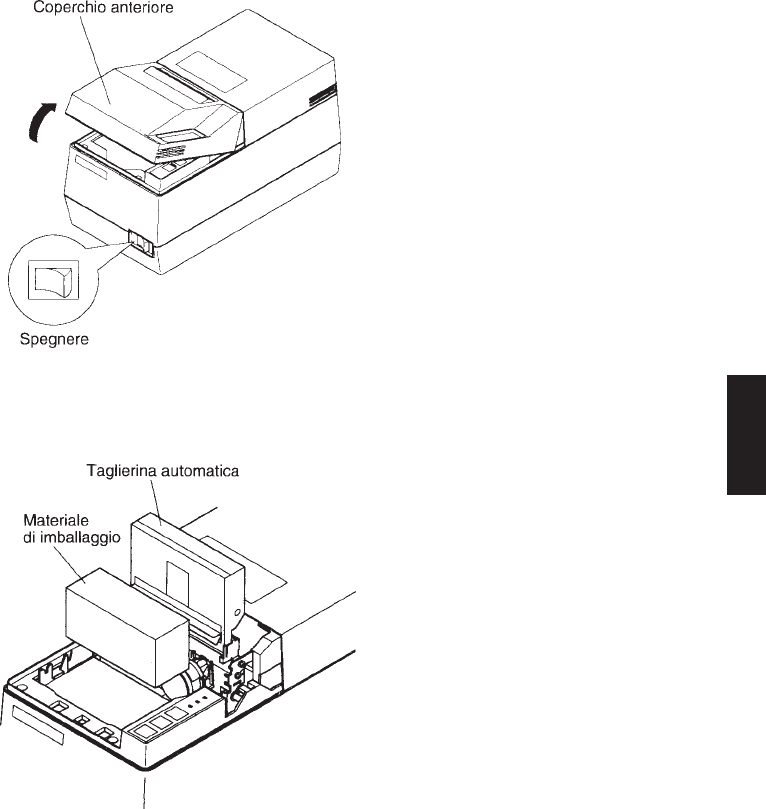 Coperchio anteriore

Spegnere

Taglierina automatica

Materiale di imballaggio